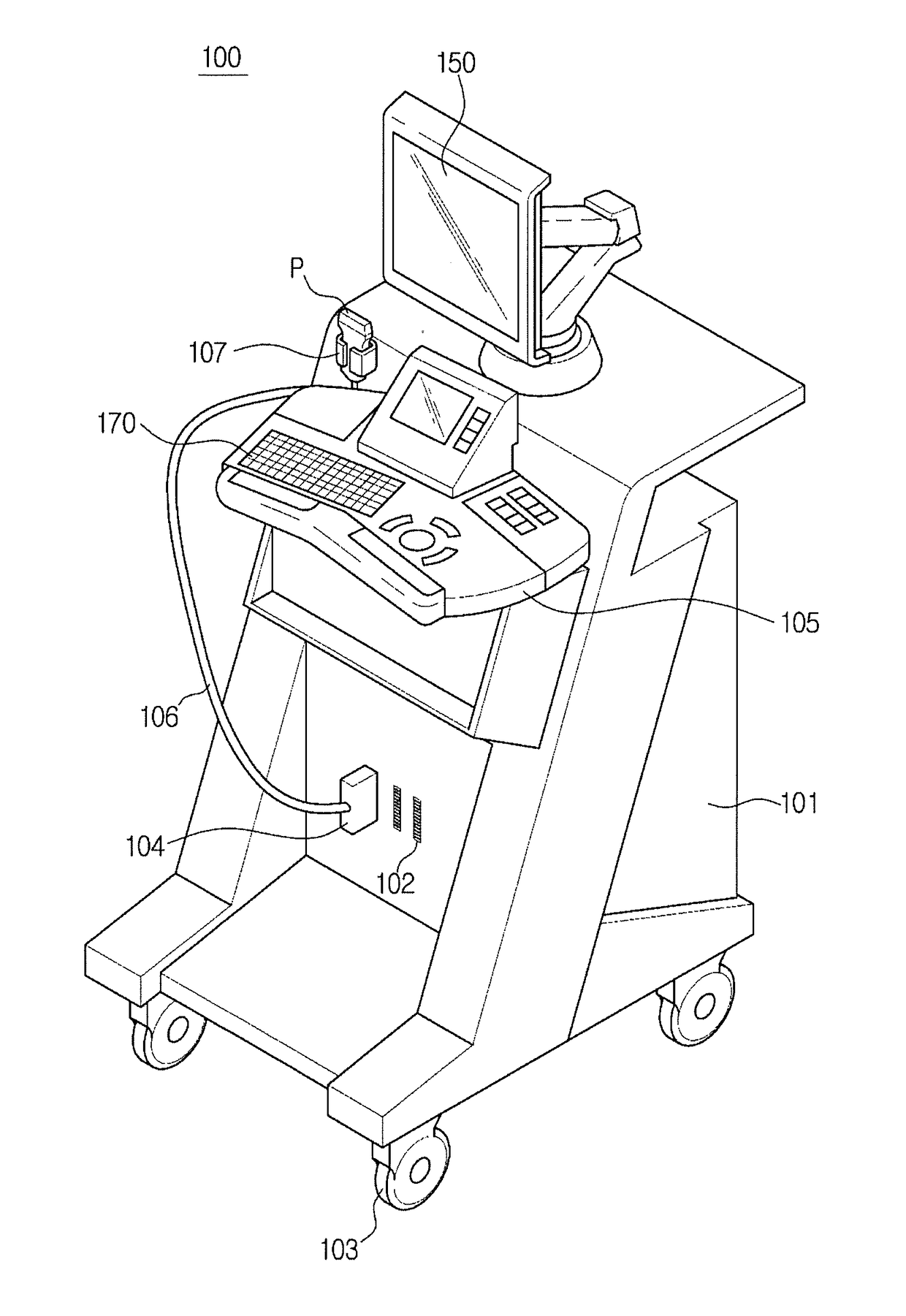 100

150

P

107

170

105

106

101

104

102

103