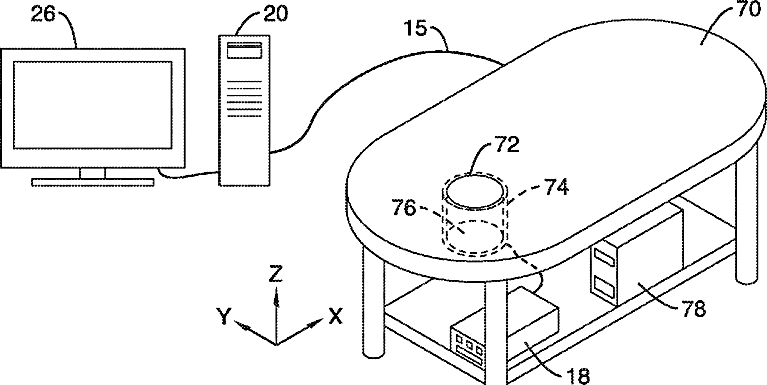 26
20
15
70
72
74
76
Z
Y
X
78
18