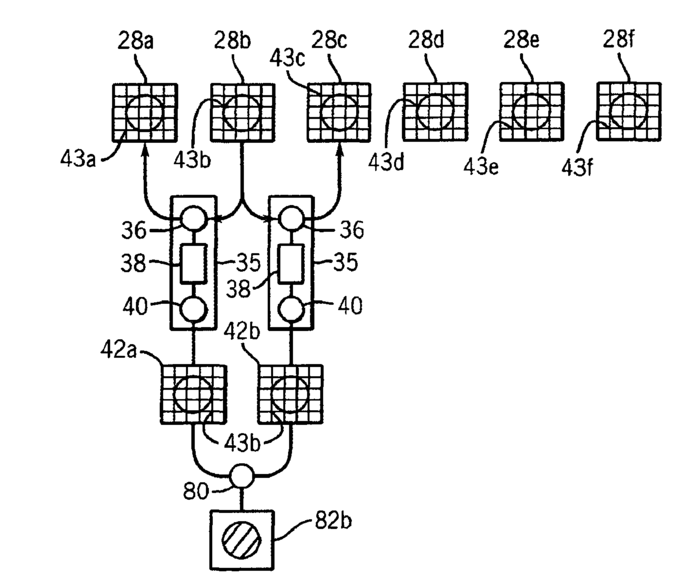 28a
28b
43c
28c
28d
28e
28f
43a
43b
43d
43e
43f
36
36
38
35
35
38
40
40
42a
42b
43b
80
82b