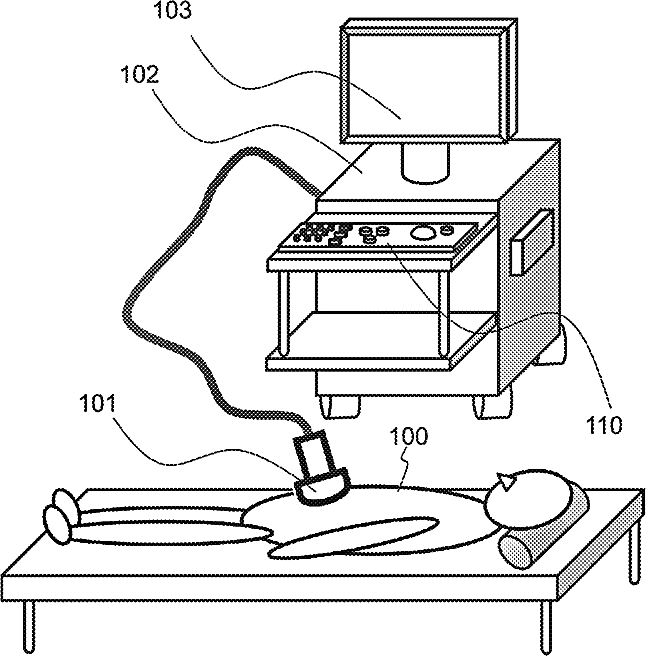 103
102
101
100
110