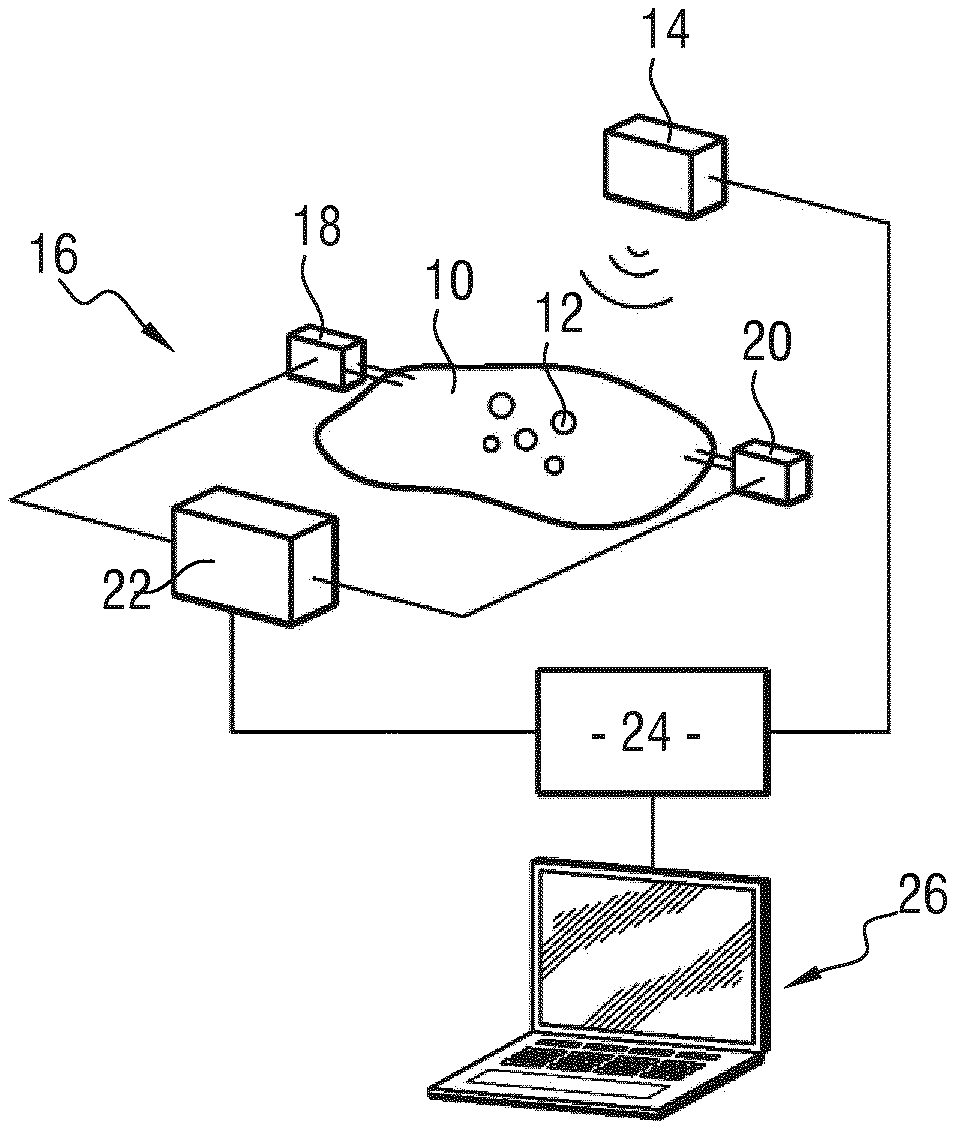 14
18
16
10
12
20
22
- 24 -
26