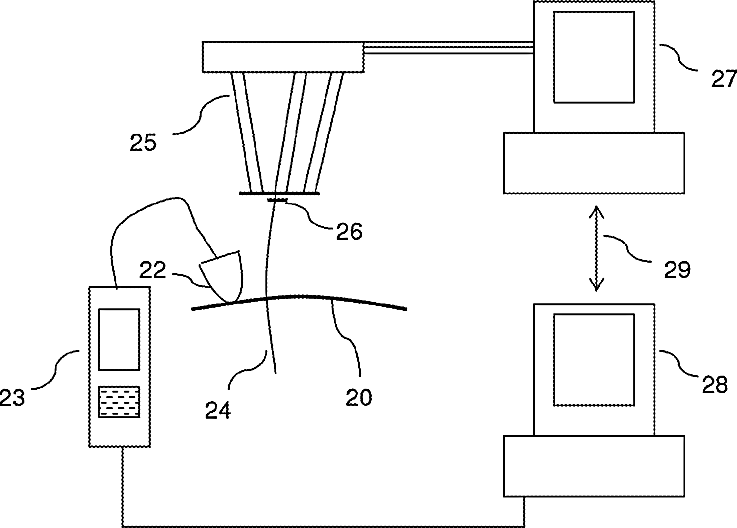 27

25

26

22

29

23

24

20

28