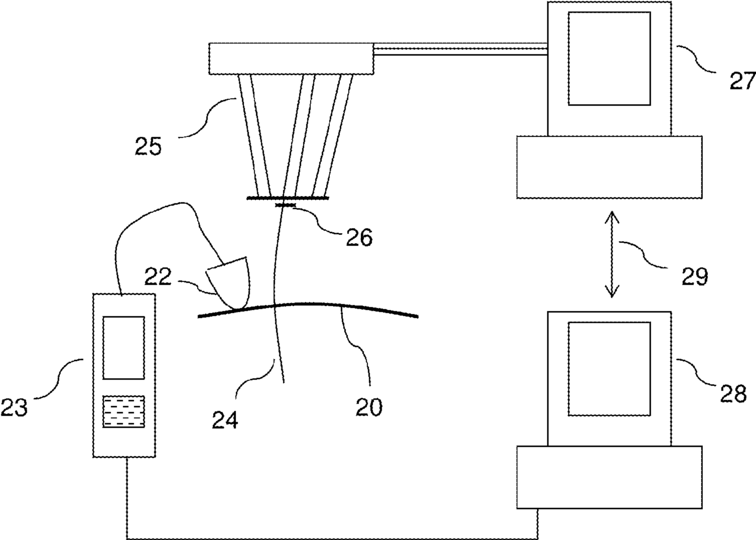 27
25
26
22
29
23
24
20
28