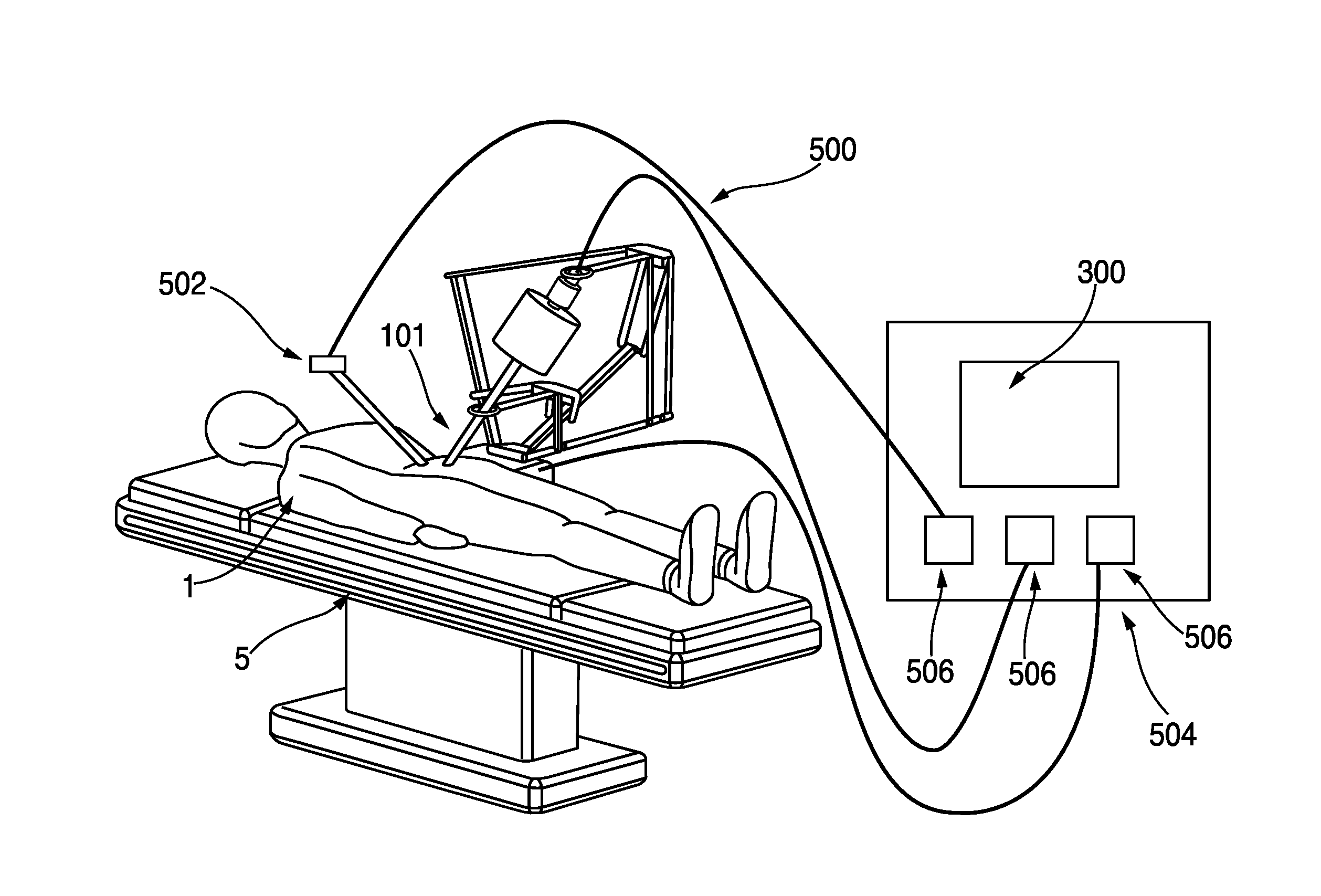 500

502

101

300

1

5

506

506

506

504