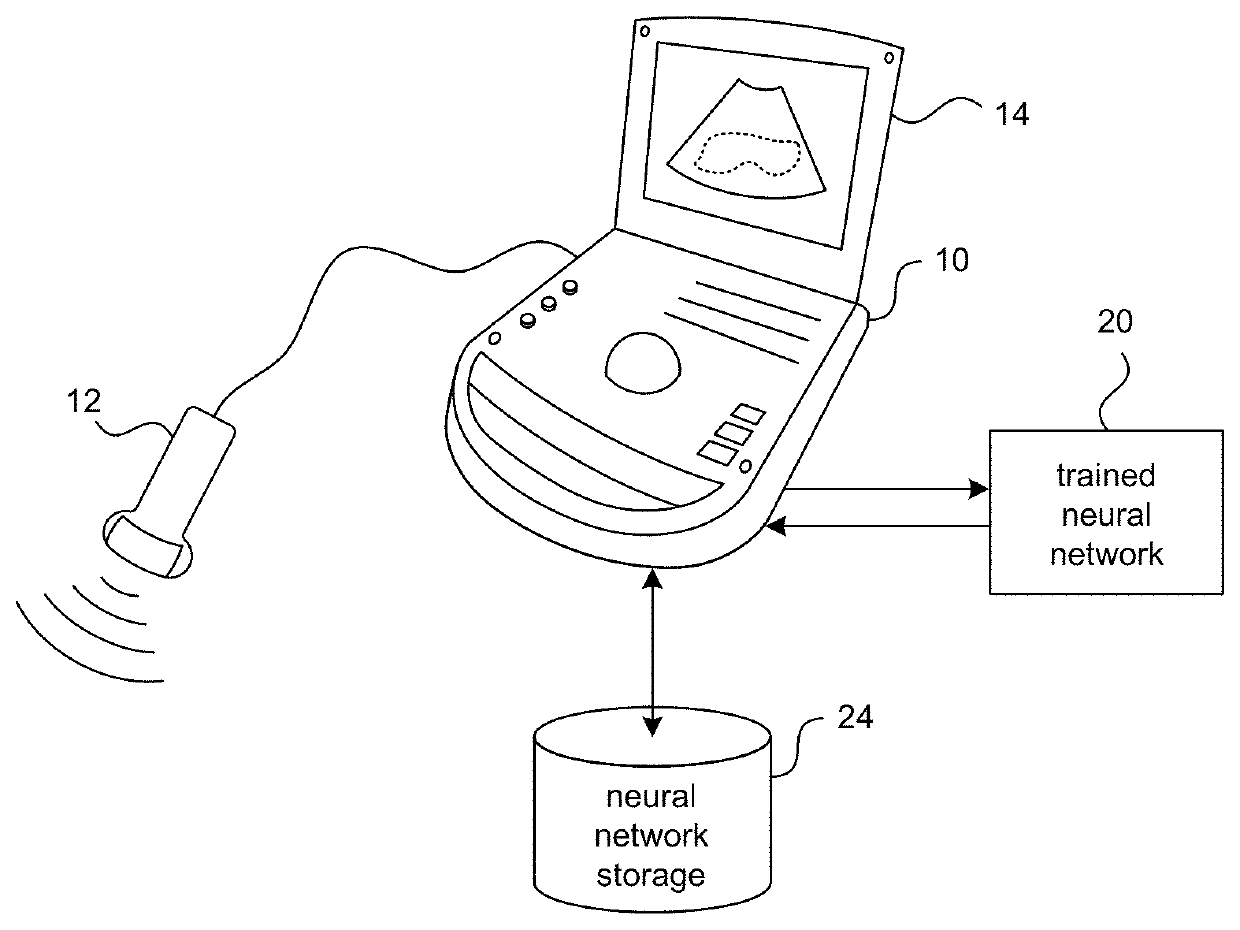 14

10

20

12

trained neural network

24

neural network storage