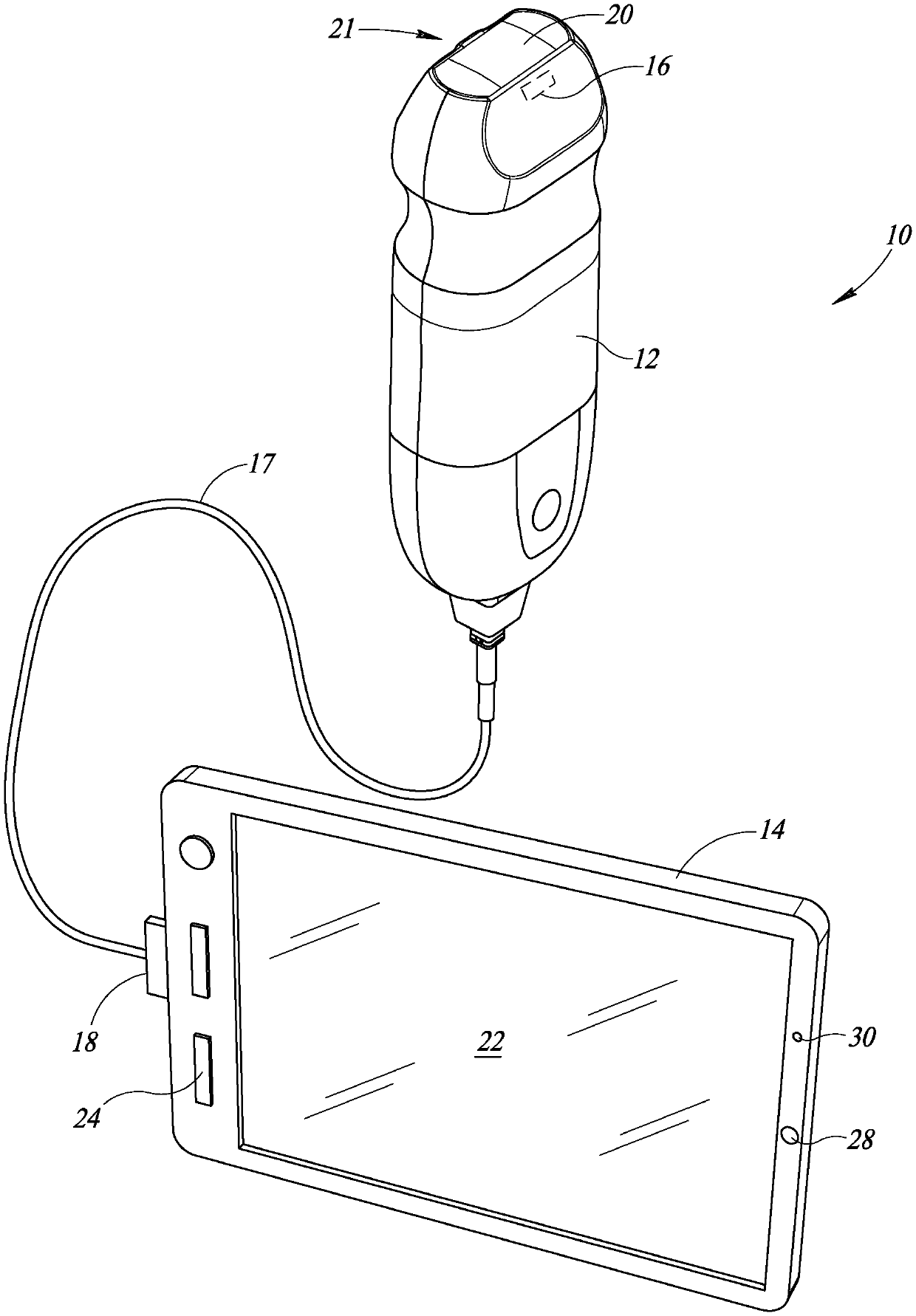 21
20
16
10
12
17
14
18
22
30
24
28