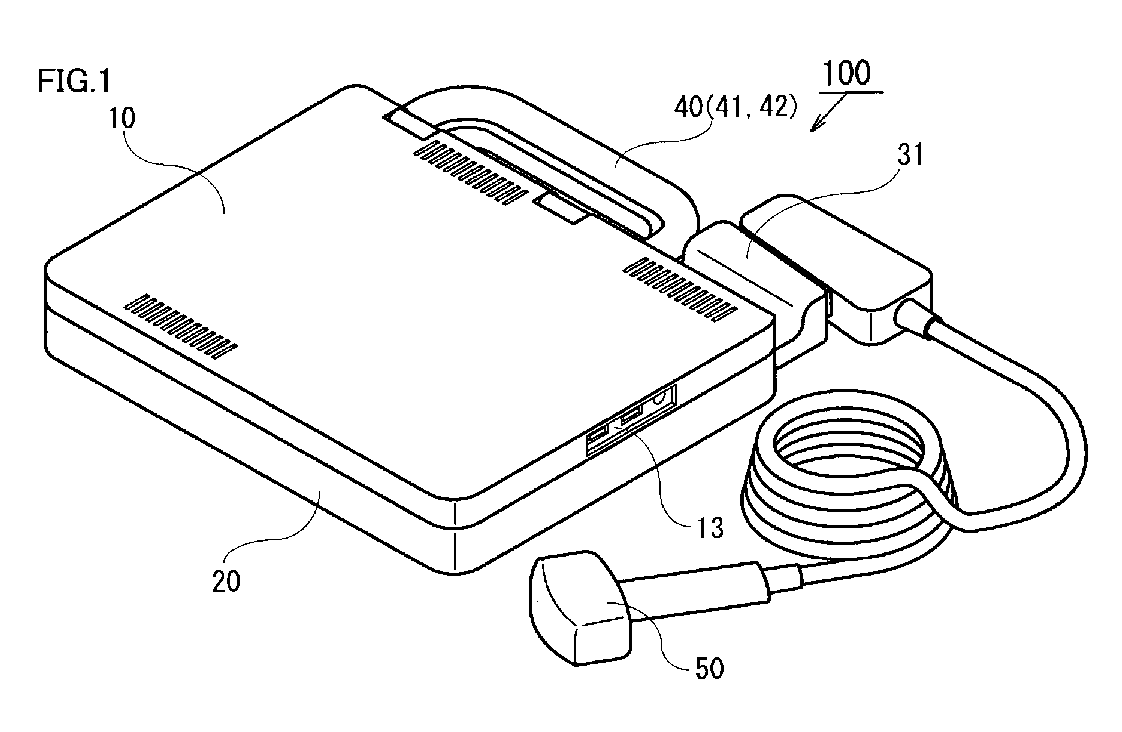 FIG.1
10
40(41, 42)
100
31
13
20
50