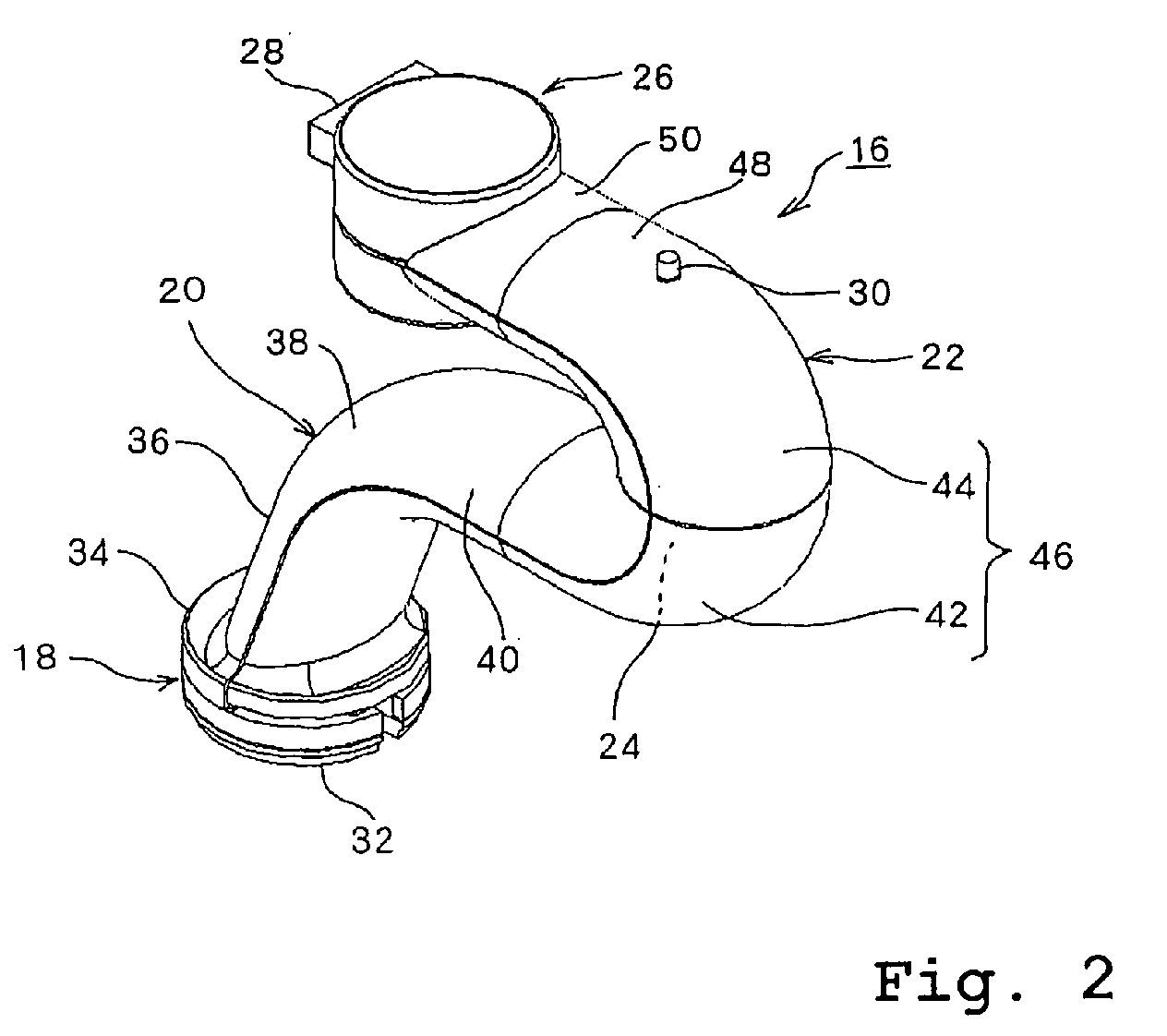 28
26
50
48
16
30
20
38
22
36
44
46
34
40
42
18
24
32
Fig. 2