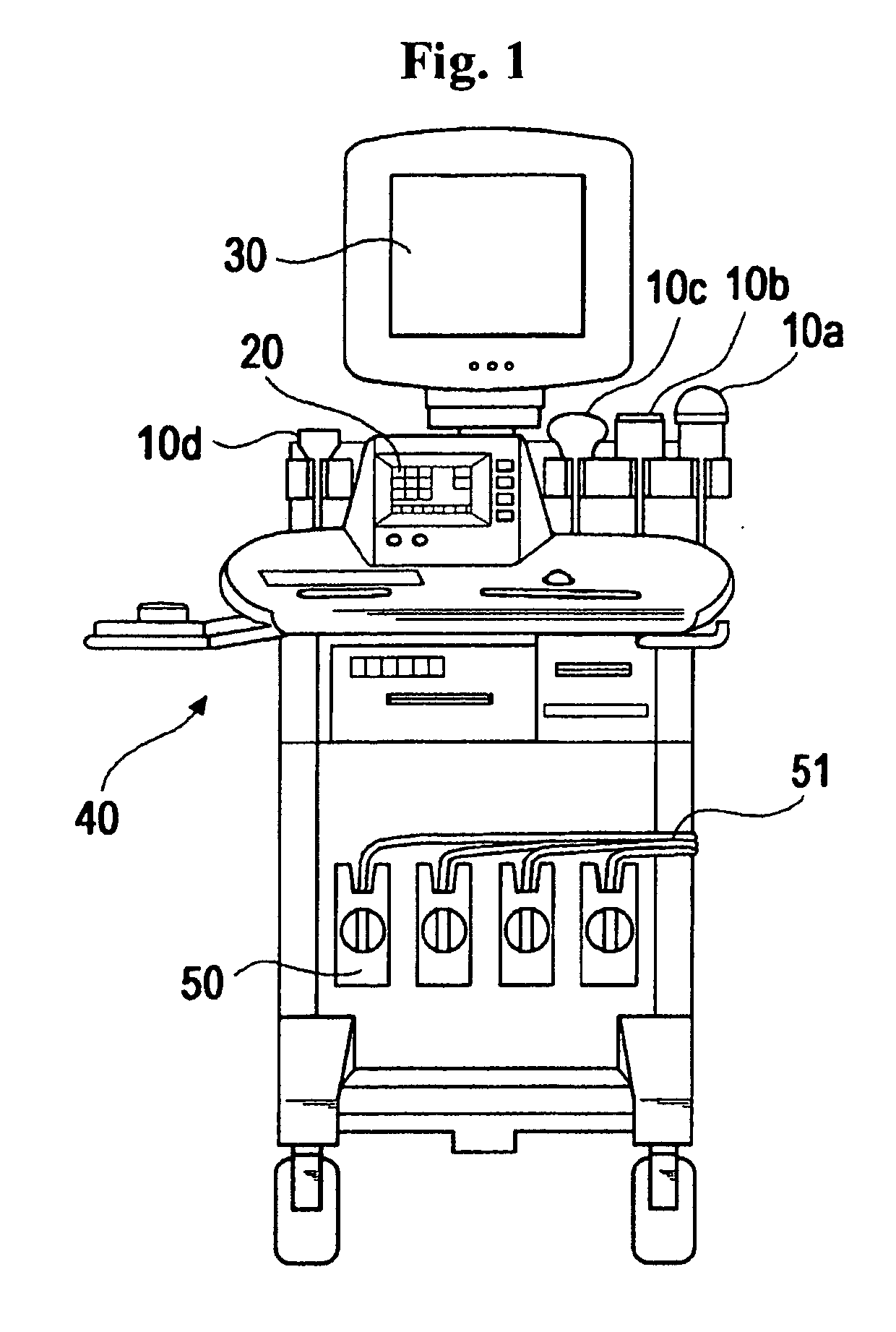 Fig. 1

30

10c 10b

10a

20

10d

40

51

50