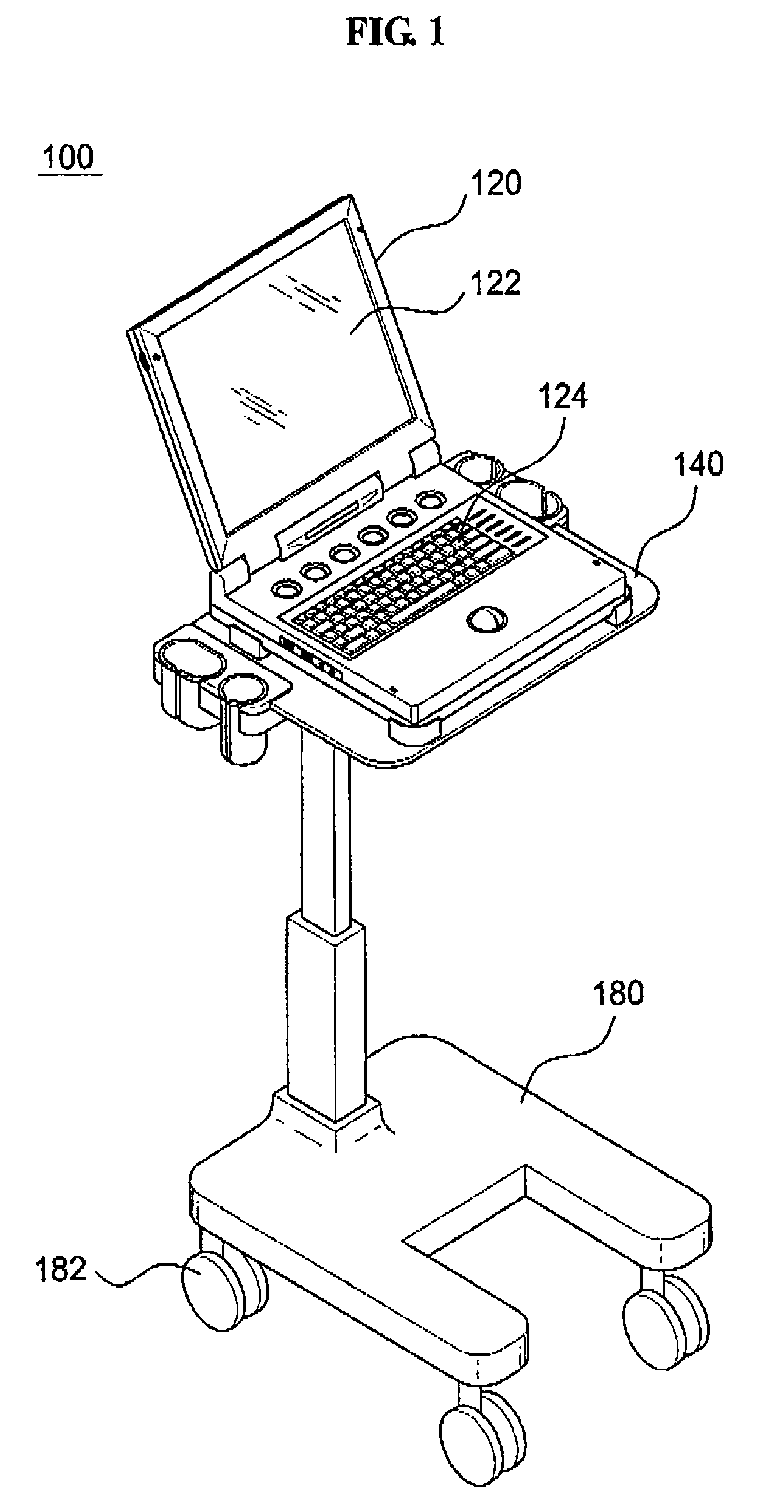 FIG. 1

100

120

122

124

140

180

182