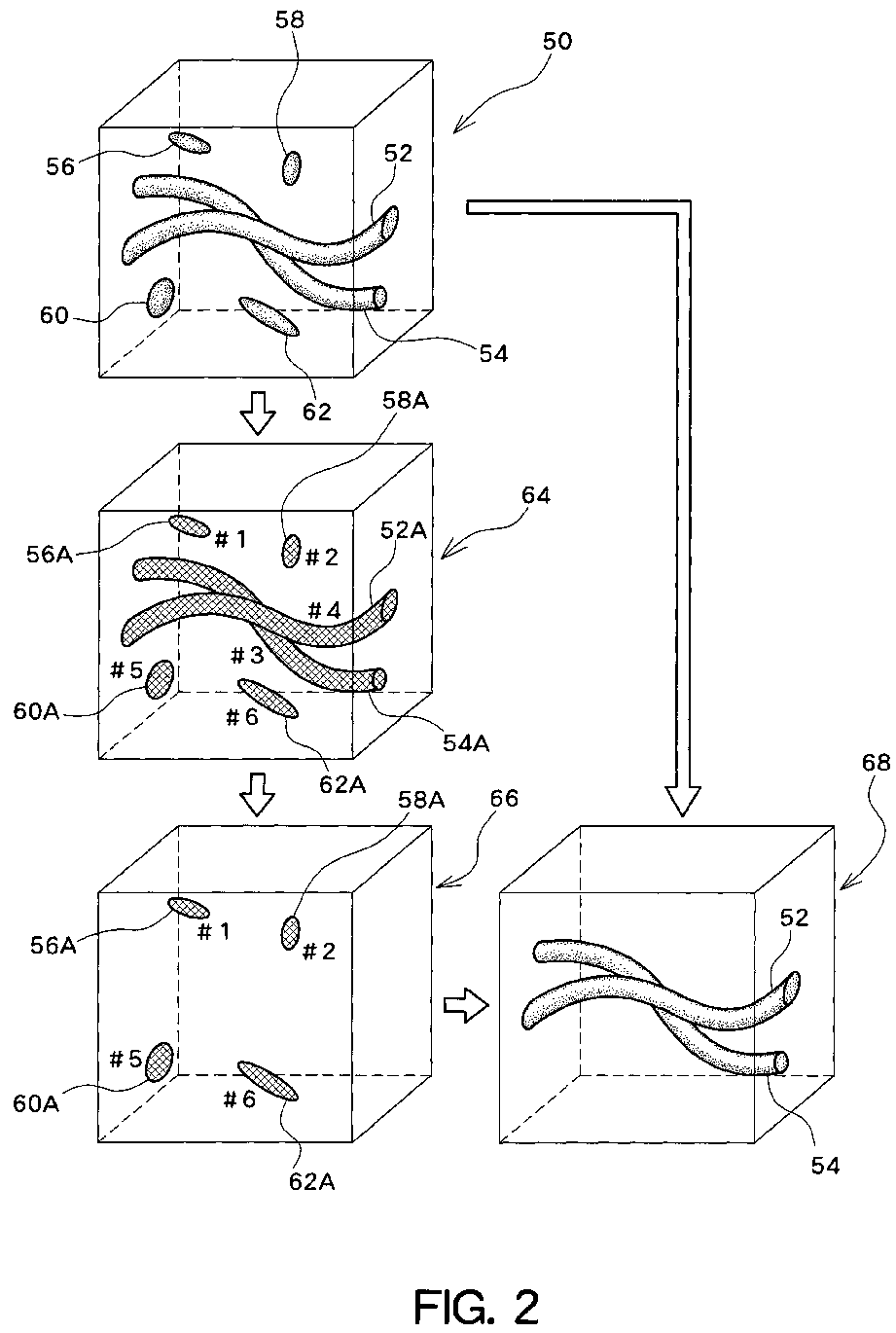 58
50
56
52
60
54
62
58A
64
56A
#1
#2
52A
#4
#3
#5
60A
#6
54A
62A
58A
66
68
56A
#1
#2
52
#5
60A
#6
62A
54
FIG. 2