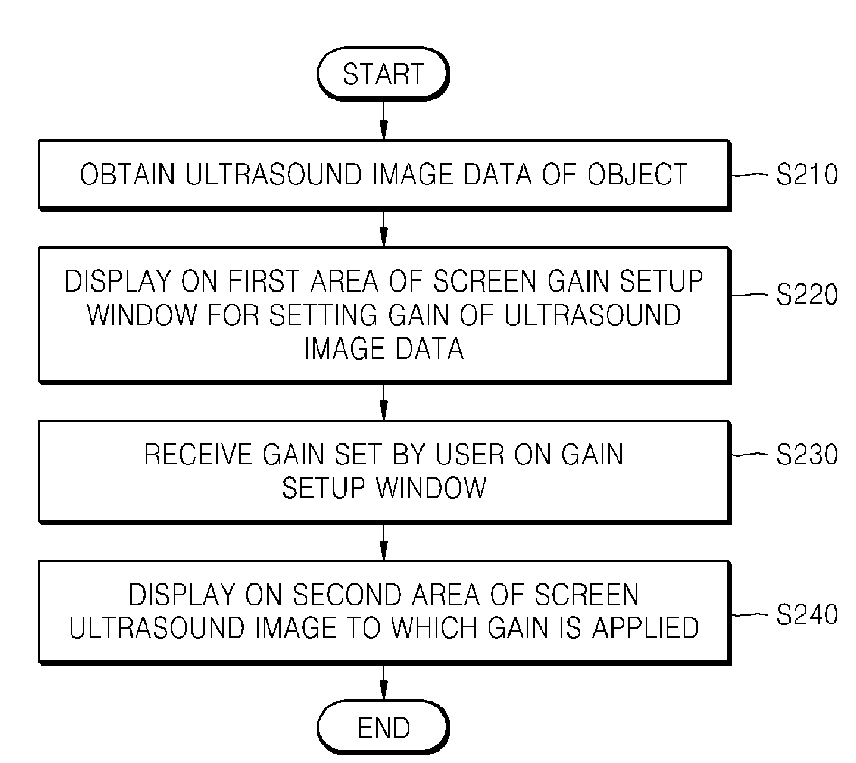 START

OBTAIN ULTRASOUND IMAGE DATA OF OBJECT

S210

DISPLAY ON FIRST AREA OF SCREEN GAIN SETUP WINDOW FOR SETTING GAIN OF ULTRASOUND IMAGE DATA

S220

RECEIVE GAIN SET BY USER ON GAIN SETUP WINDOW

S230

DISPLAY ON SECOND AREA OF SCREEN ULTRASOUND IMAGE TO WHICH GAIN IS APPLIED

S240

END