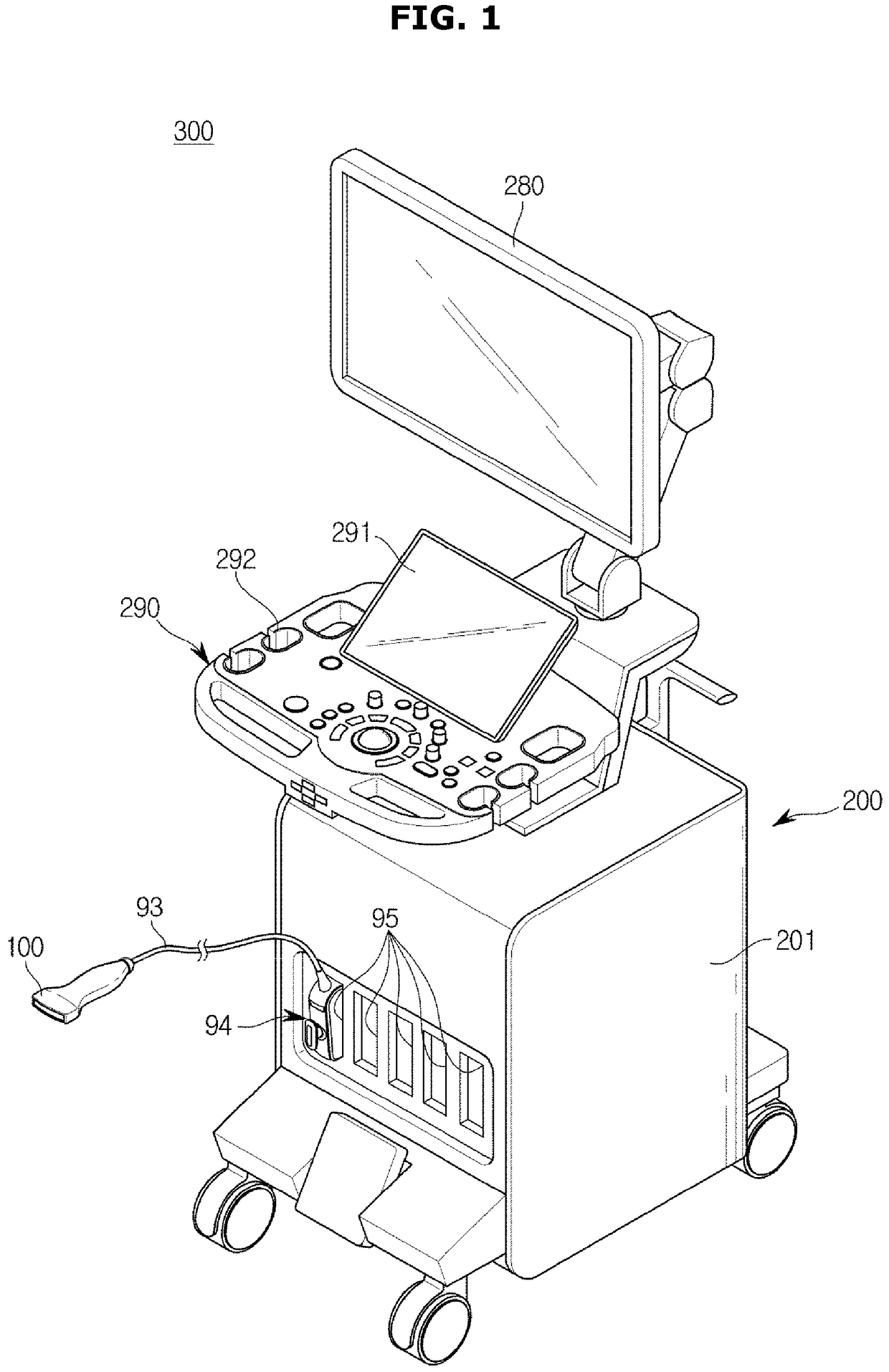 FIG. 1

300

280

291

292

290

200

93

95

100

201

94