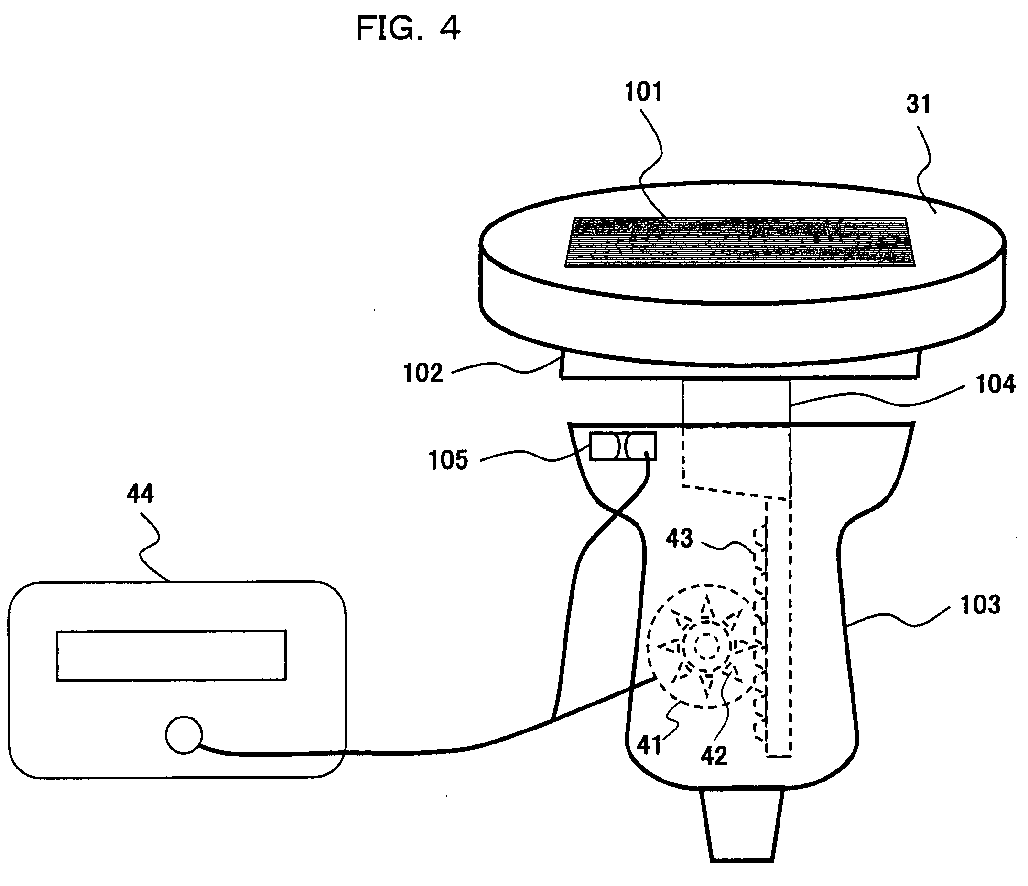 FIG. 4

101

31

102

104

105

44

43

103

41

42