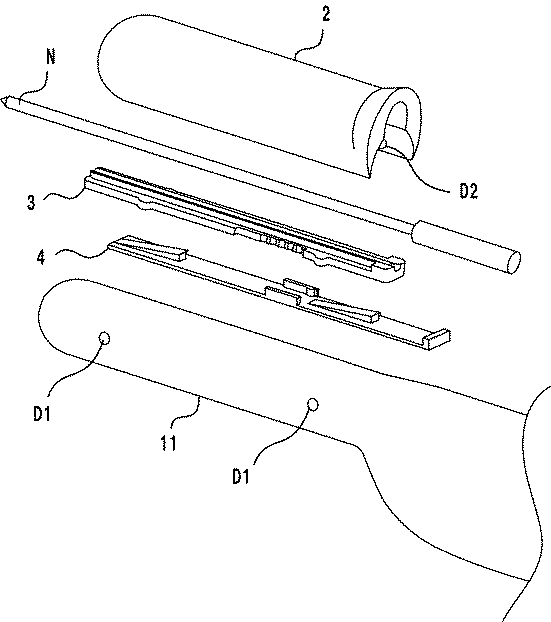 2
N
D2
3
4
D1
11
D1