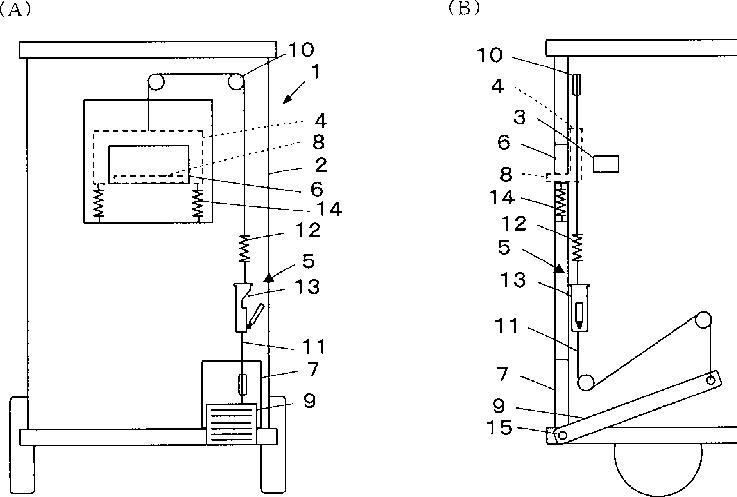 (A)

10
1
4
8
2
6
14
12
5
13
11
7
9

(B)

10
4
3
6
8
14
12
5
13
11
7
9
15