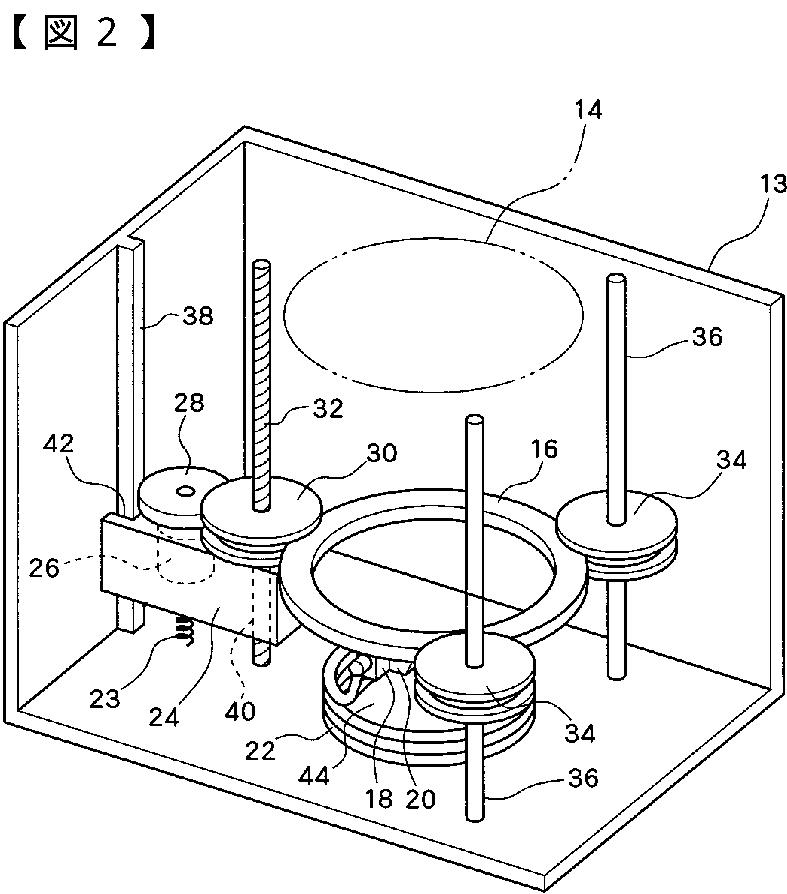 【図２】

14
13
38
36
28
32
42
30
16
34
26
23
24
40
22
44
18
20
34
36