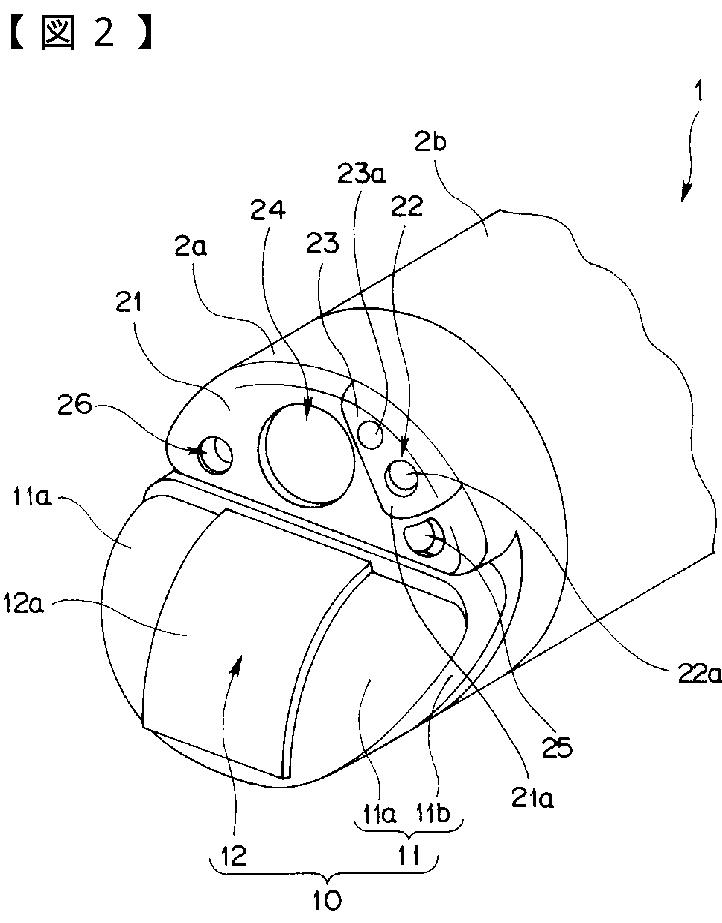 【図2】

1
2b
23a
22
24
23
2a
21
26
11a
12a
22a
25
21a
11a
11b
12
11
10