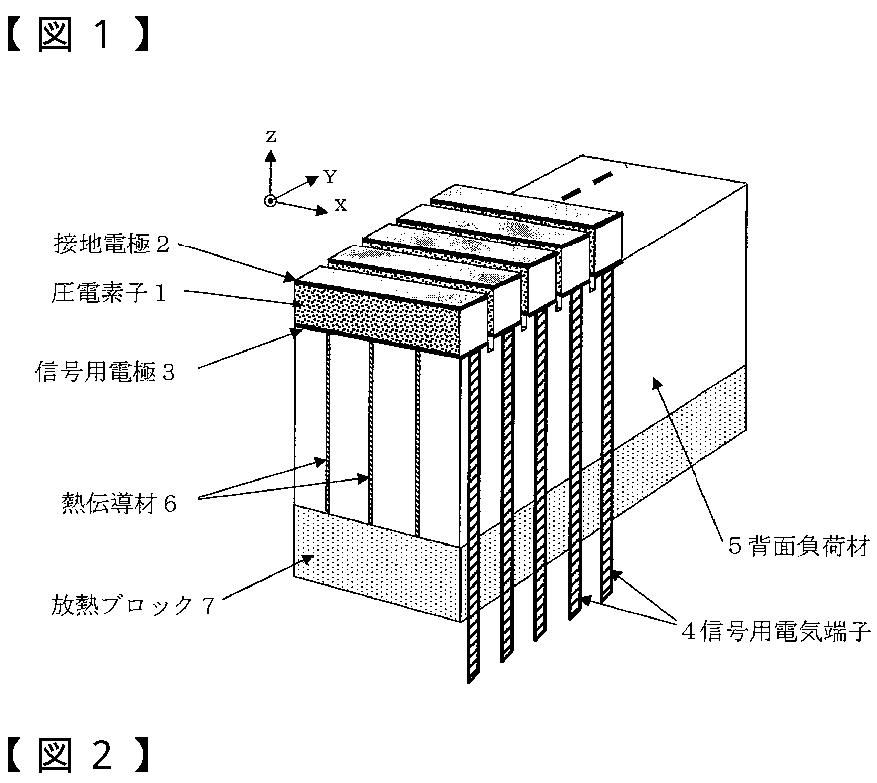 【図１】

Z

Y

X

接地電極２

圧電素子１

信号用電極３

熱伝導材６

放熱ブロック７

５背面負荷材

４信号用電気端子

【図２】