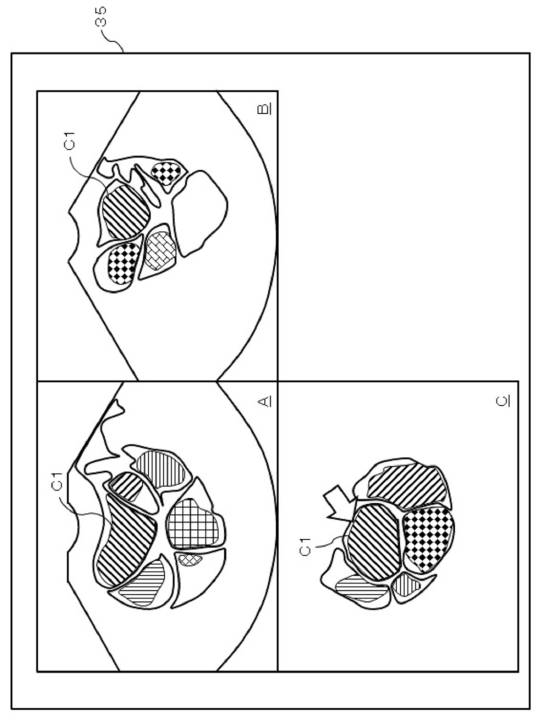 35

C1

B

C1

A

C1

C