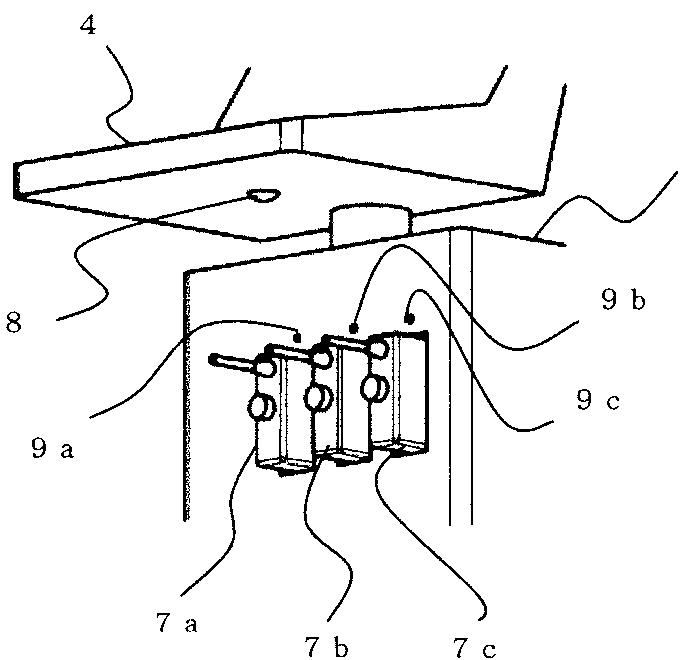 4

8

9 b

9 c

9 a

7 a

7 b

7 c