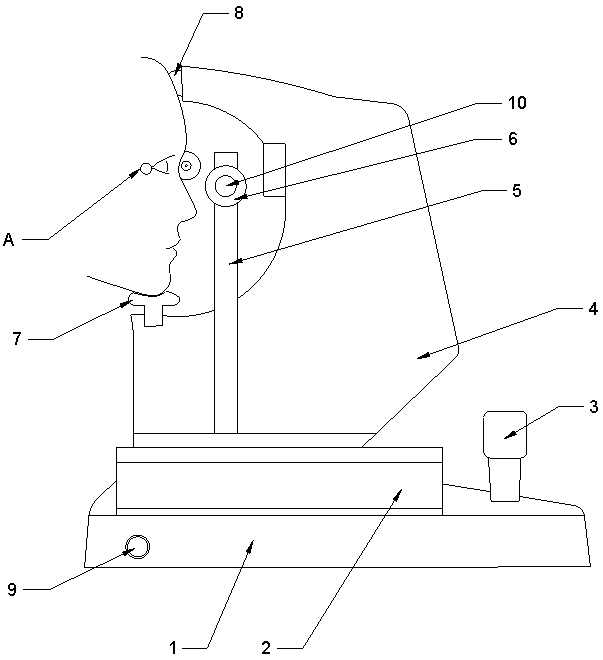 8
10
6
5
A
7
4
3
9
1
2