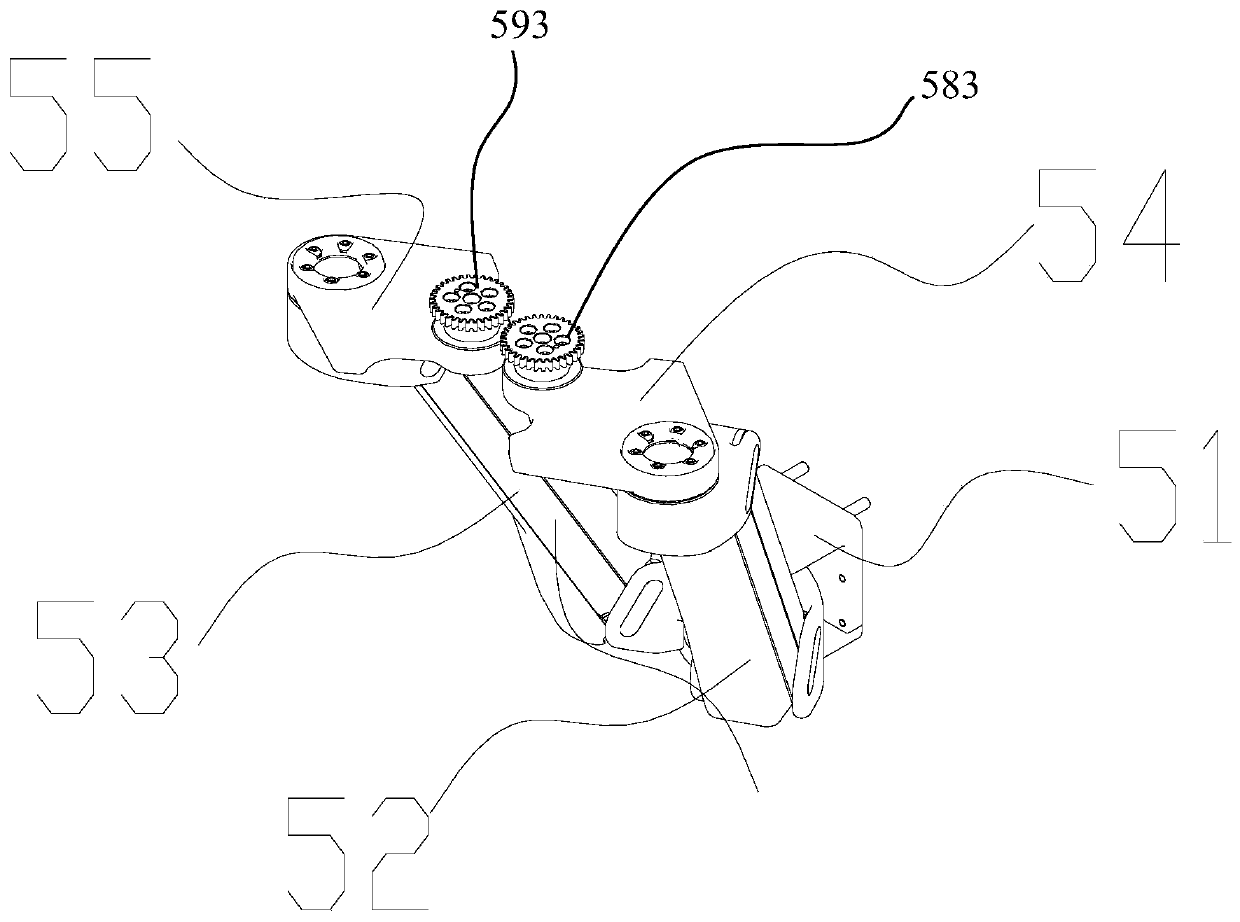 593
583
55
54
51
53
52