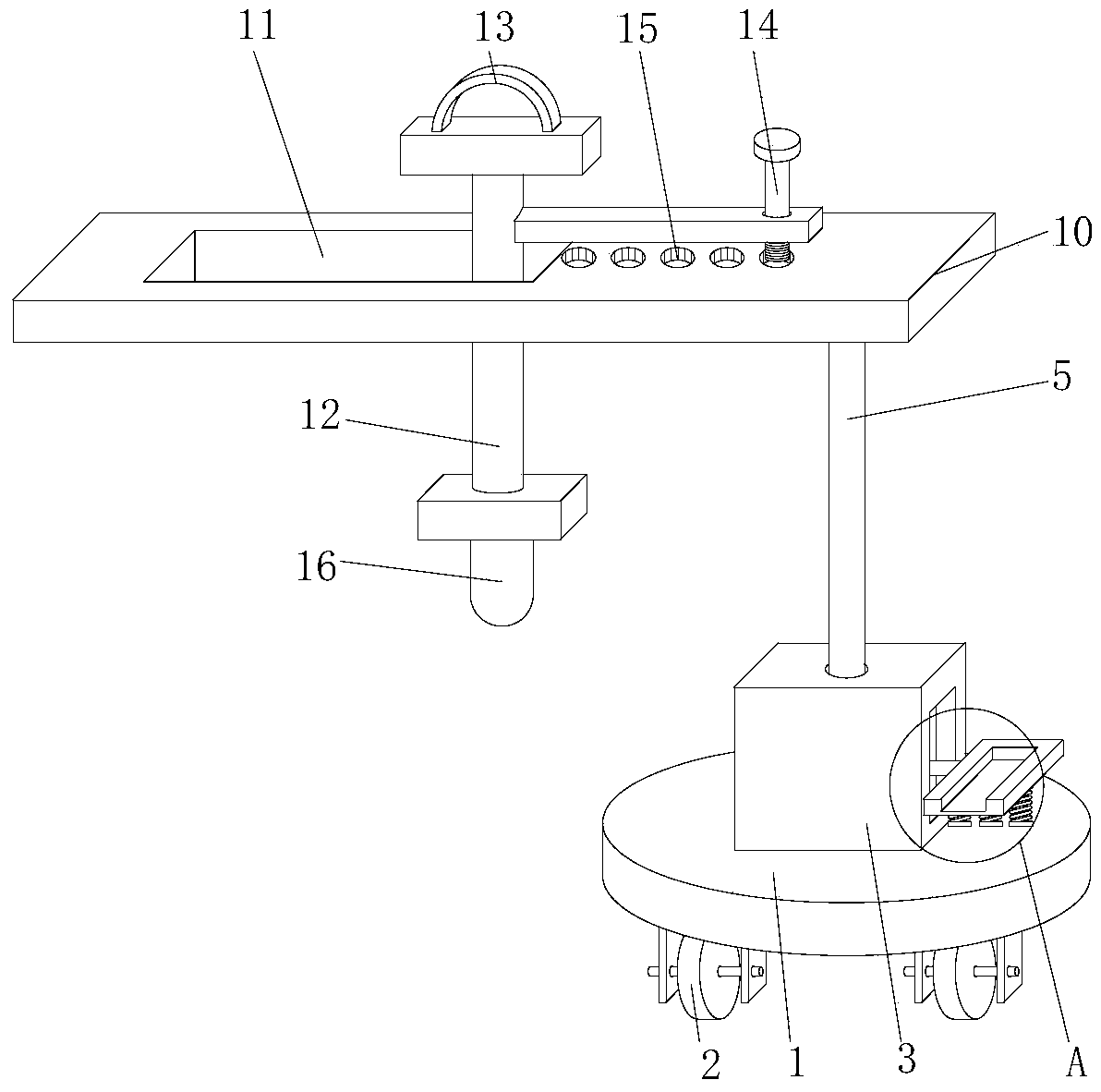 11
13
15
14
10
5
12
16
2
1
3
A