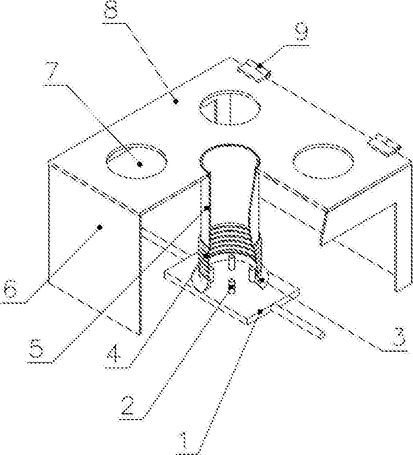 8
9
7
6
5
4
3
2
1