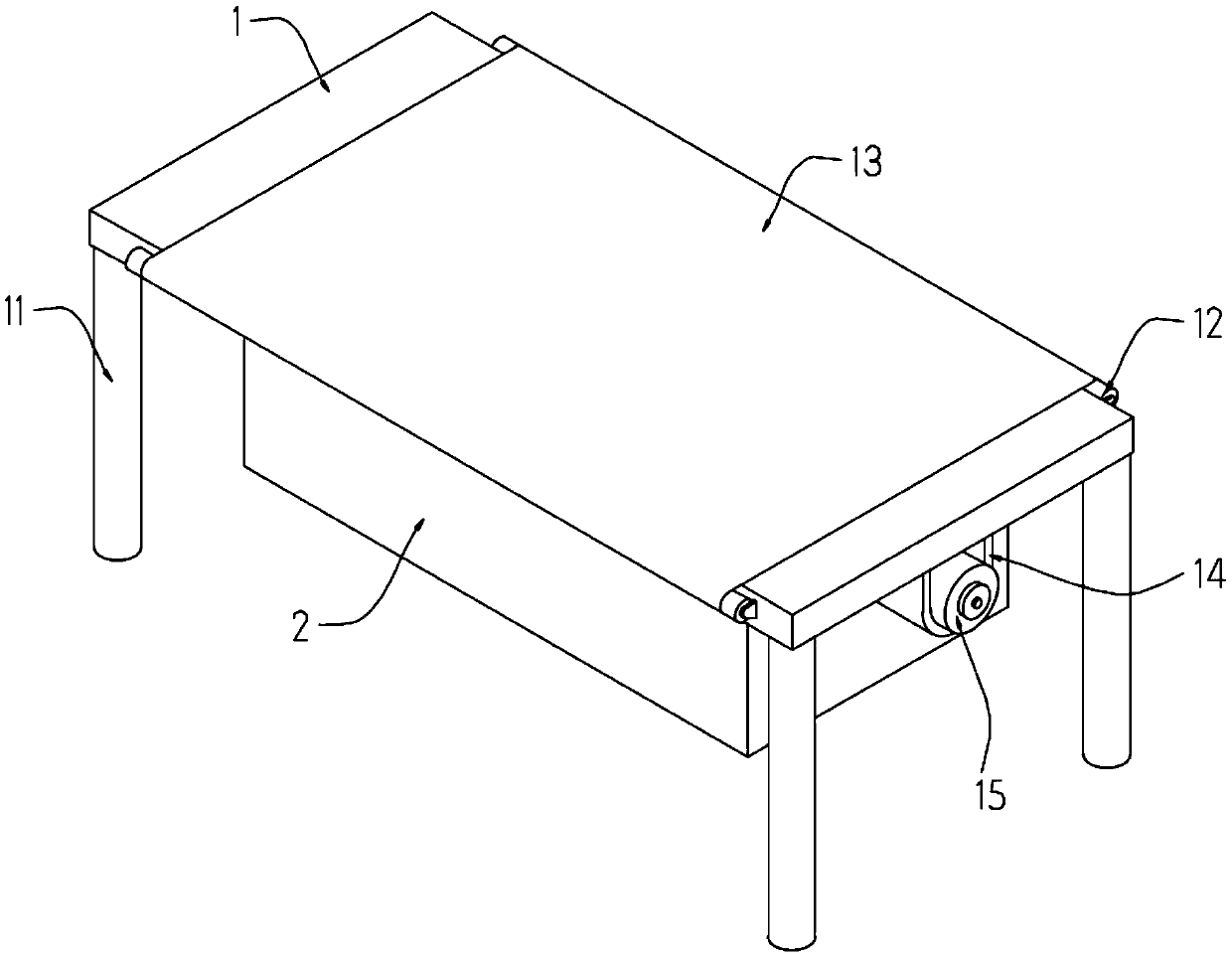 1
13
11
12
2
14
15