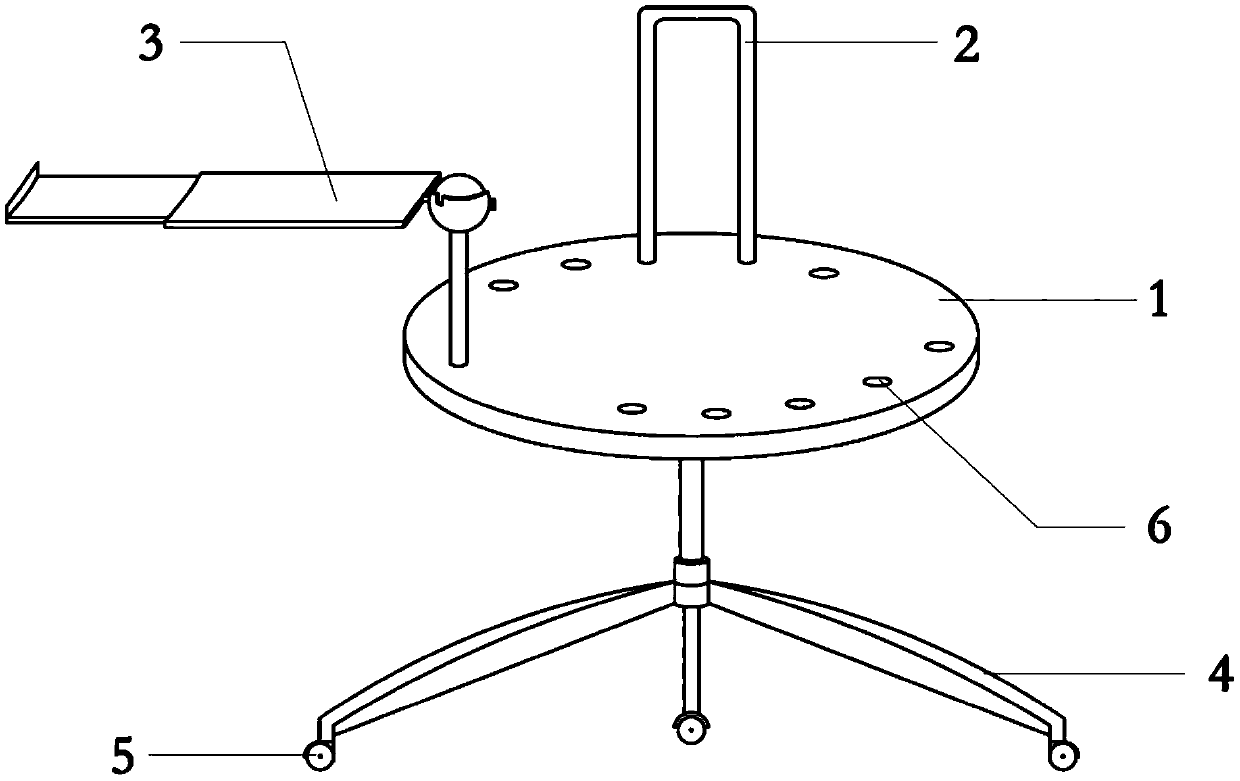 3
2
1
6
4
5