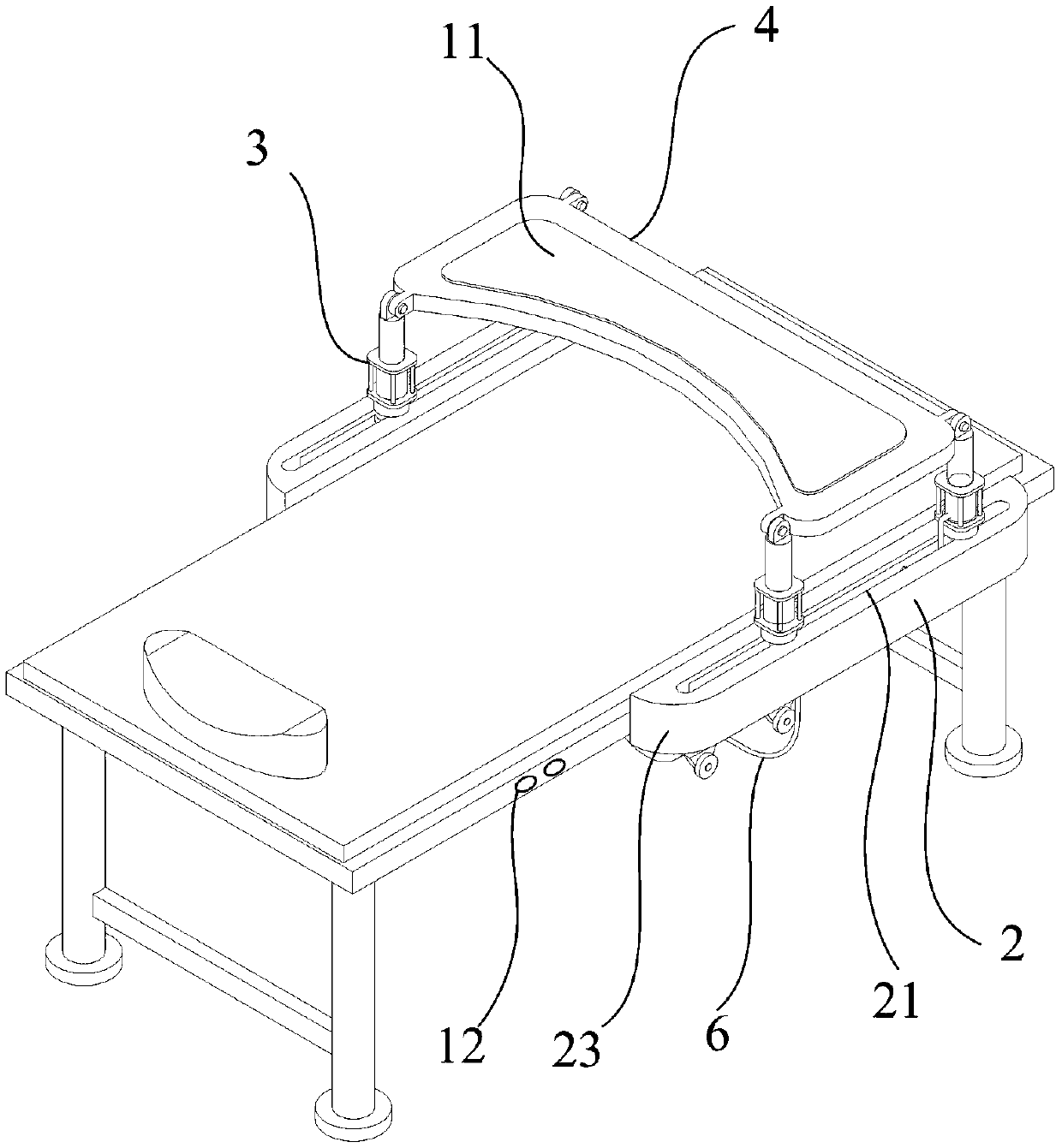 11
4
3
2
21
6
23
12