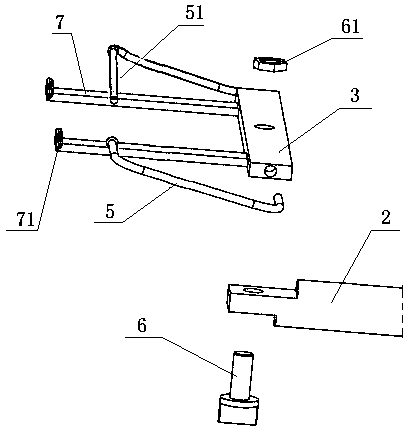 7
51
61
3
71
5
2
6