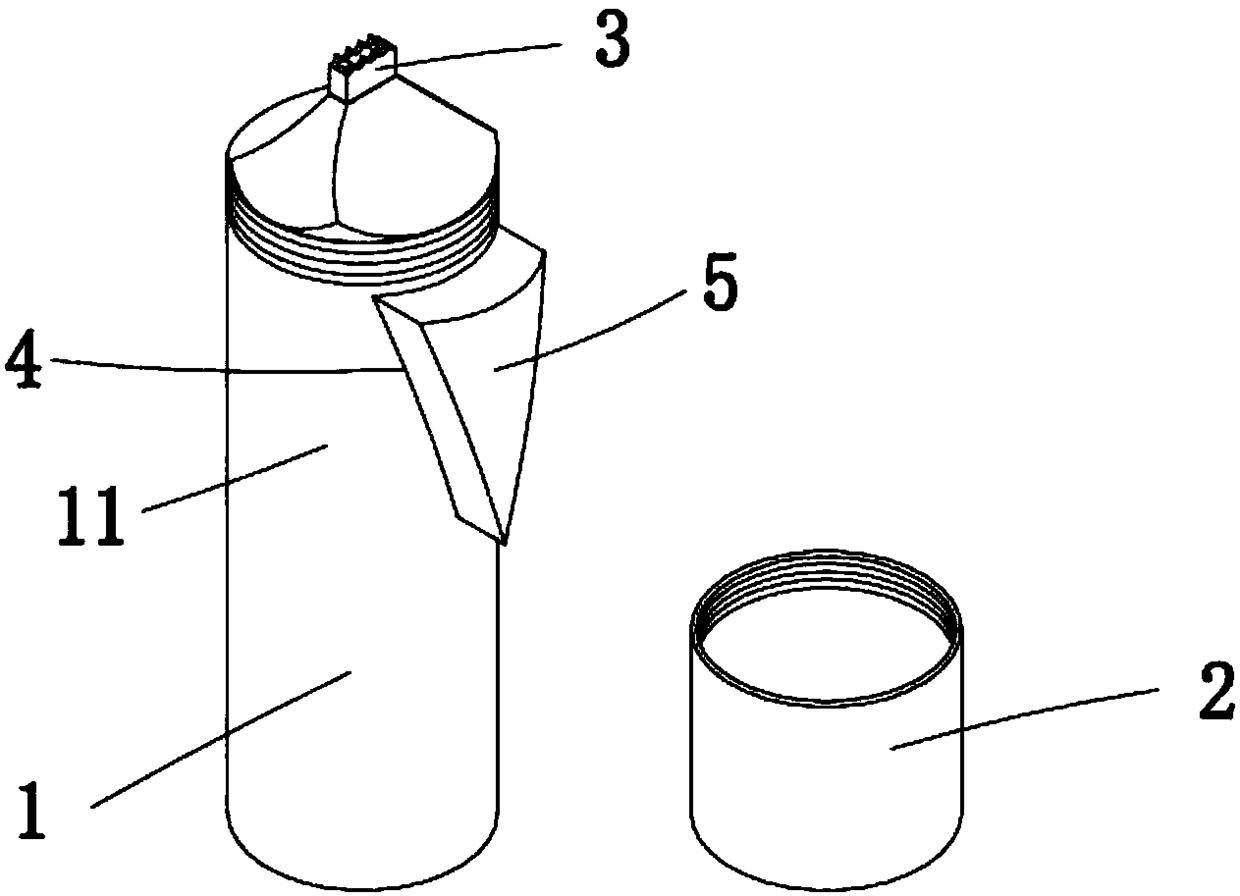 3
5
4
11
2
1