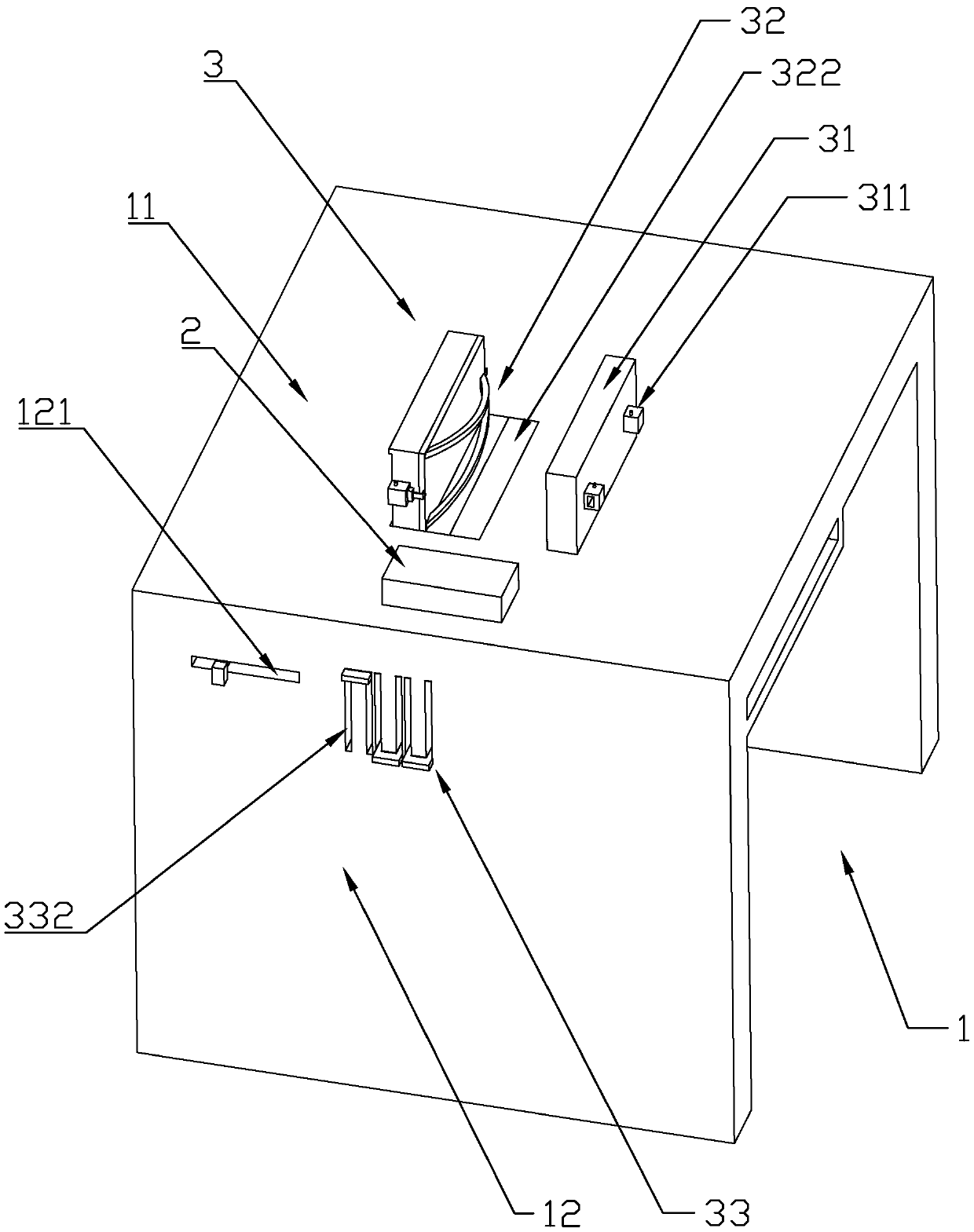 32
322
3
31
311
11
2
121
332
1
12
33