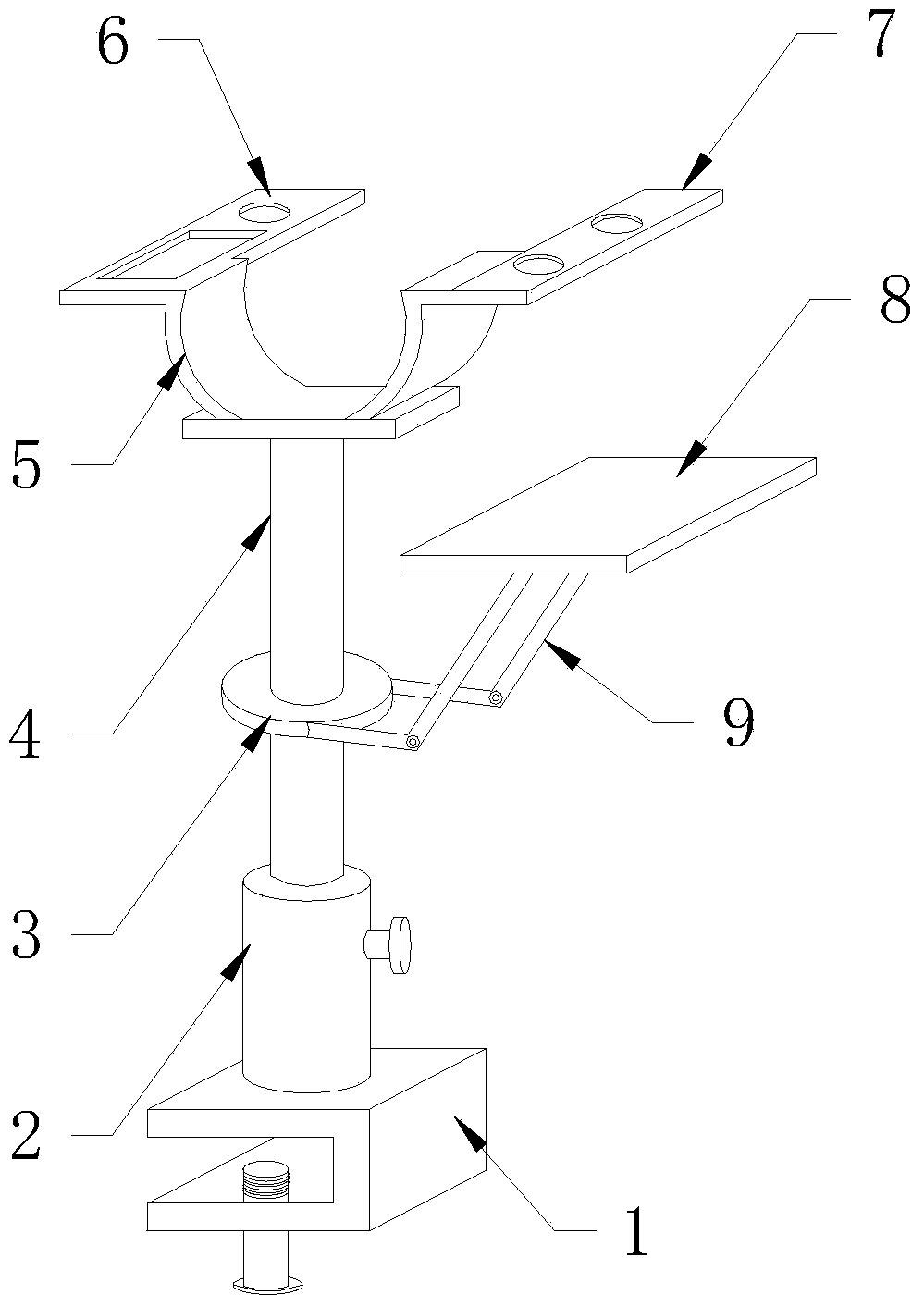 6
7
8
5
4
9
3
2
1