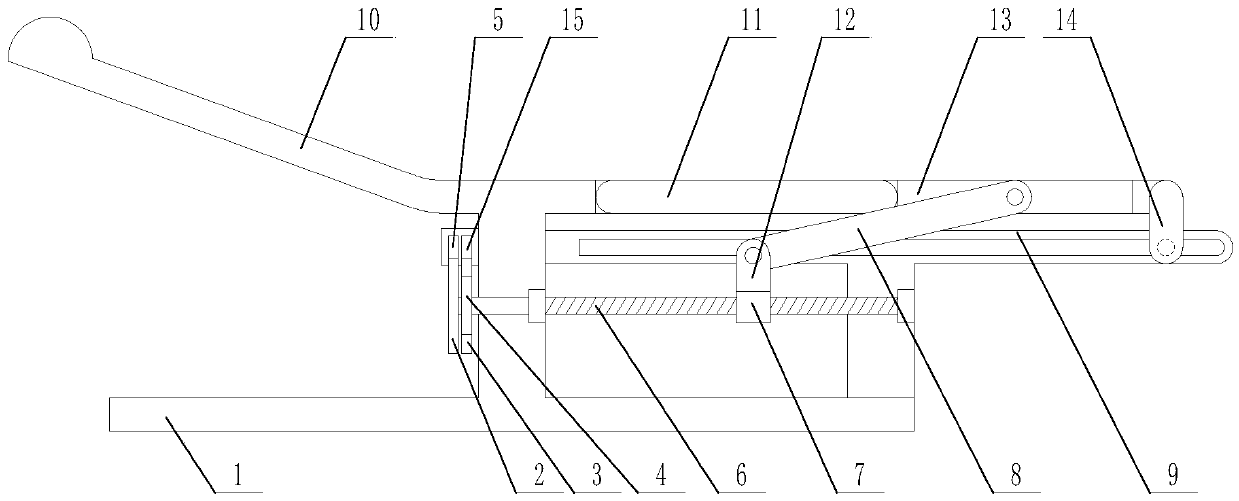 10
5
15
11
12
13
14
1
2
3
4
6
7
8
9