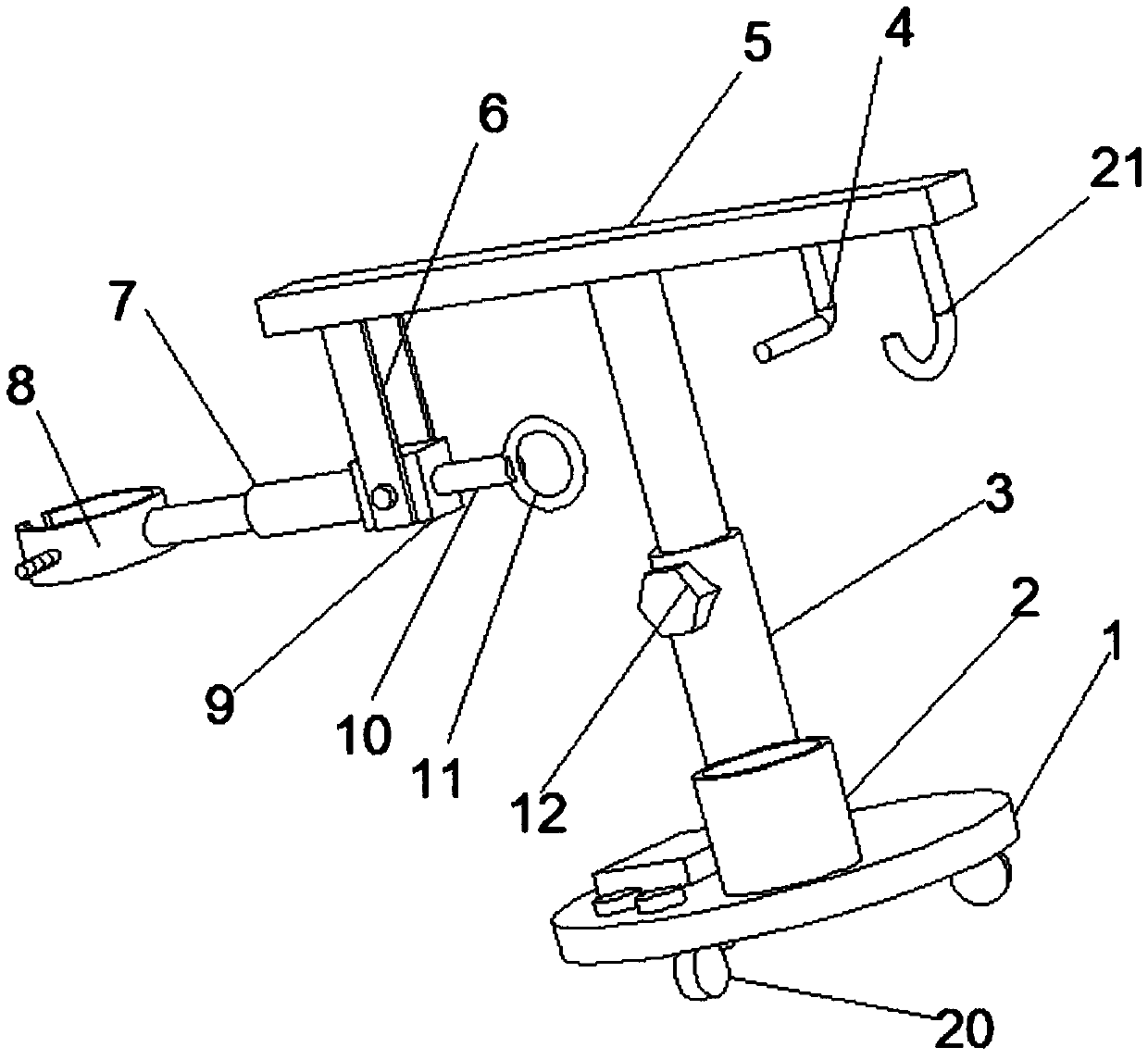 5
4
6
21
7
8
3
2
1
9
10
11
12
20