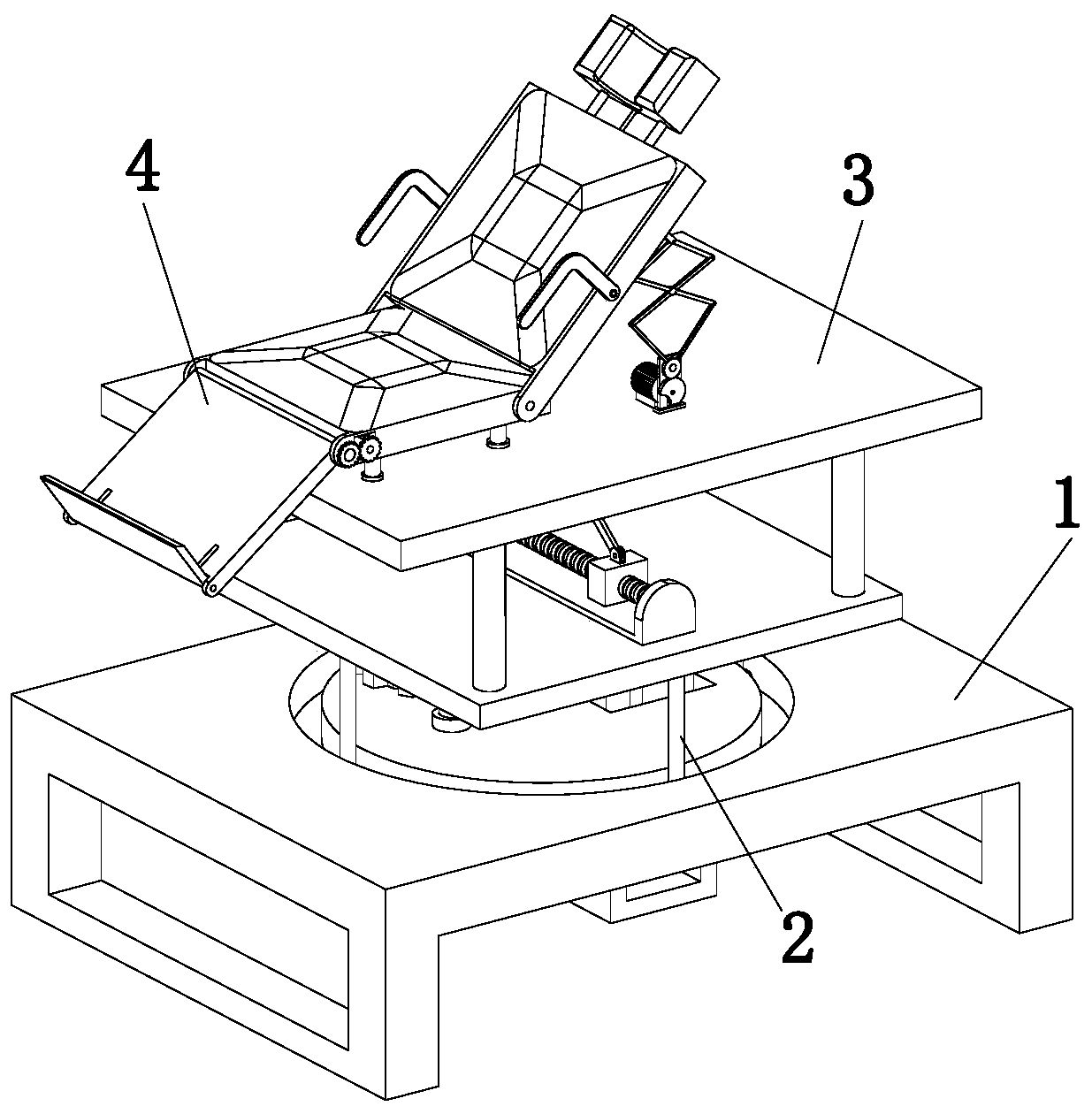 4
3
1
2