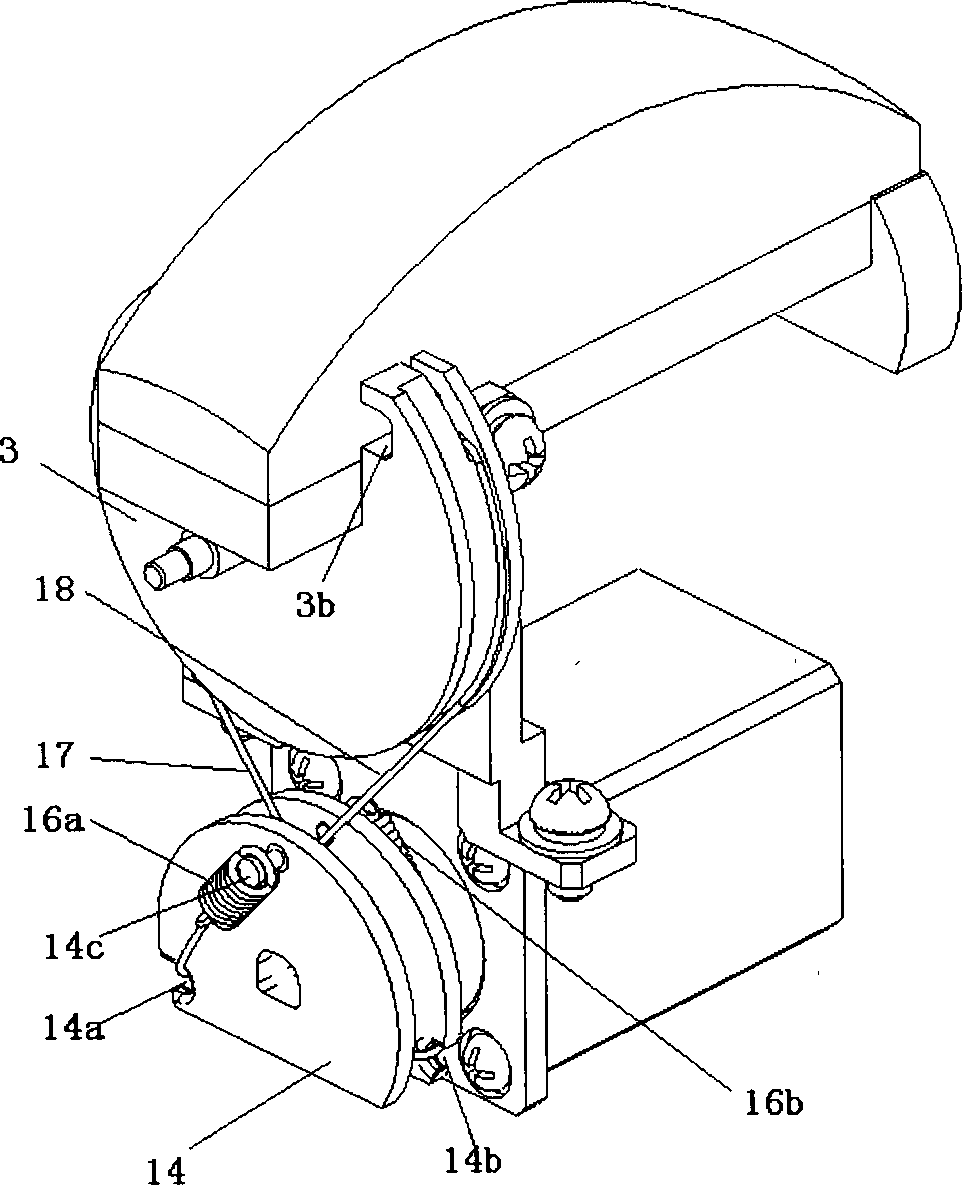 3
3b
18
17
16a
14c
14a
14
14b
16b