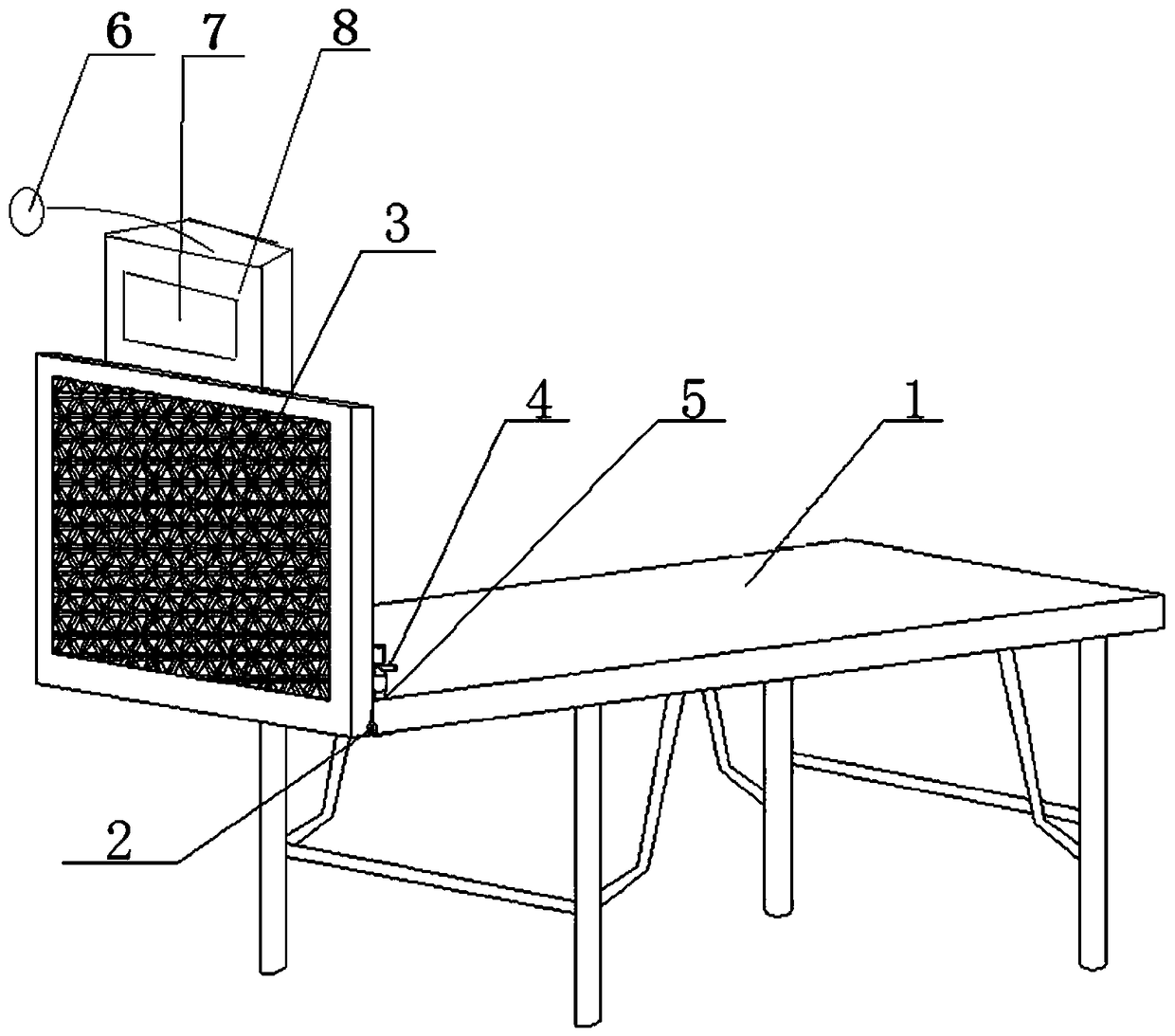 6
7
8
3
4
5
1
2