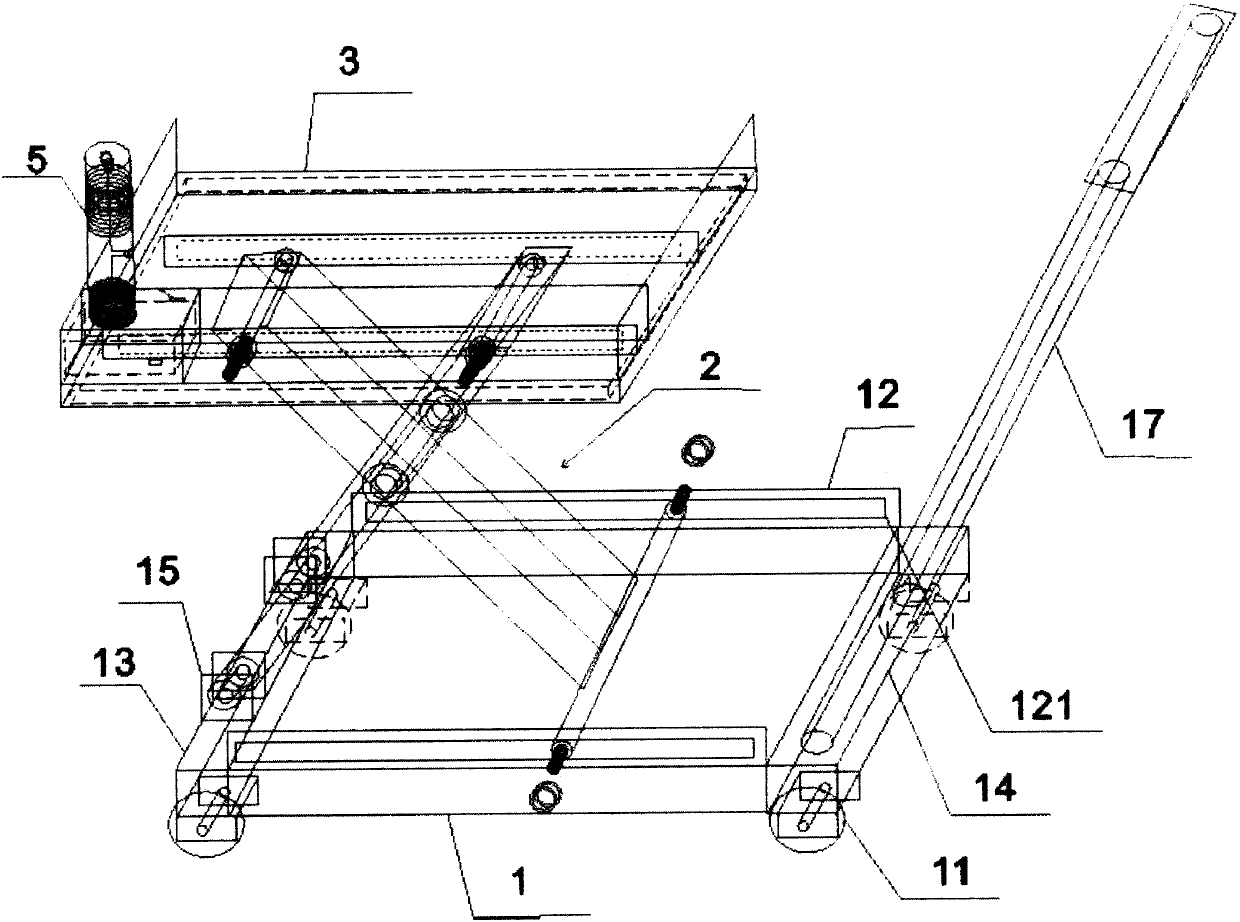 3
5
2
12
17
15
13
121
14
11
1