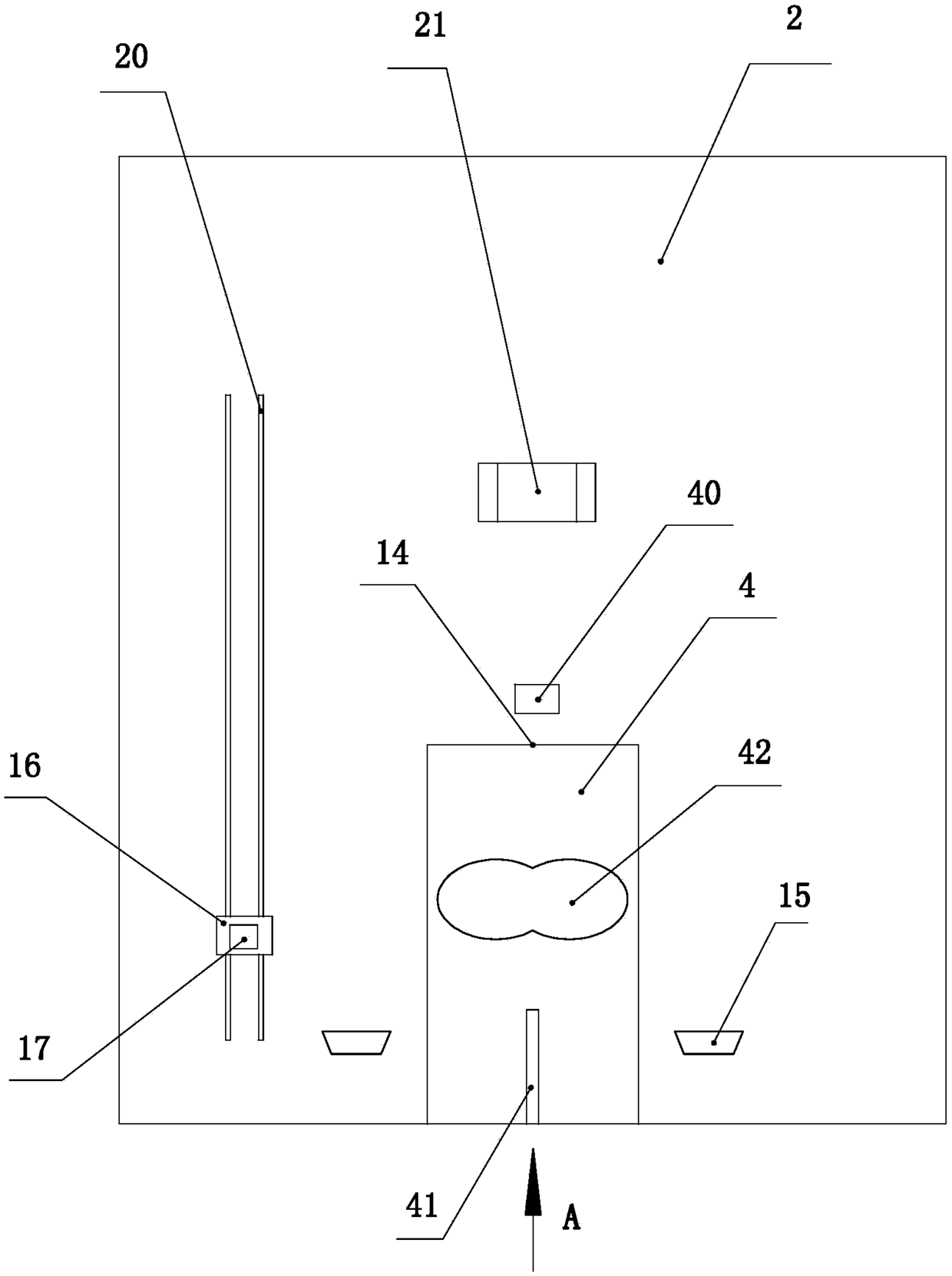 21
2
20
40
14
4
42
16
15
17
41
A