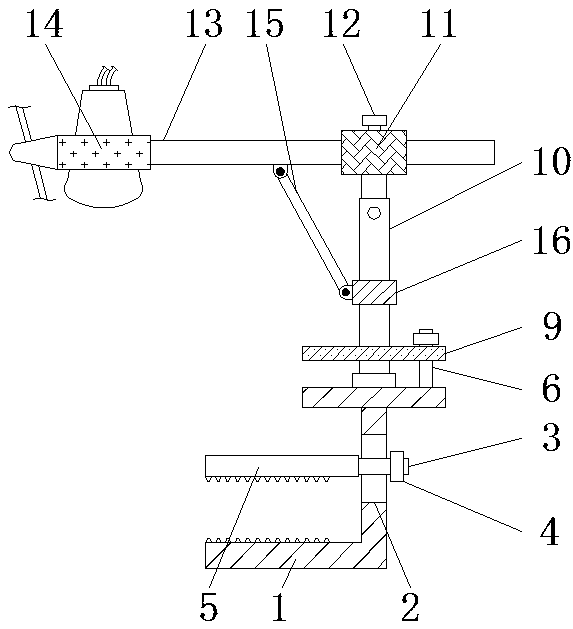 14
13
15
12
11
10
16
9
6
3
4
5
1
2