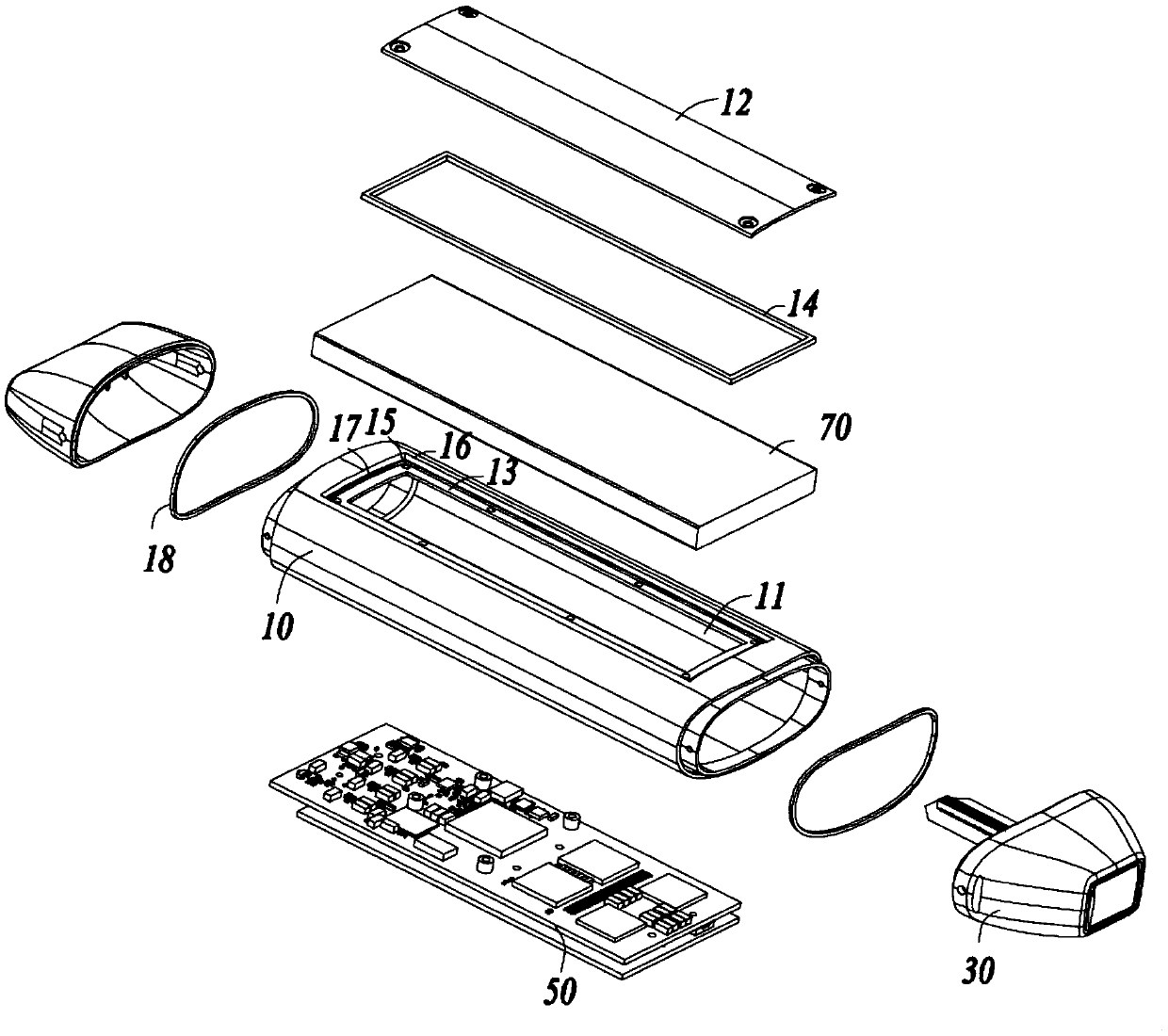 12
14
70
17
15
16
13
18
10
11
50
30