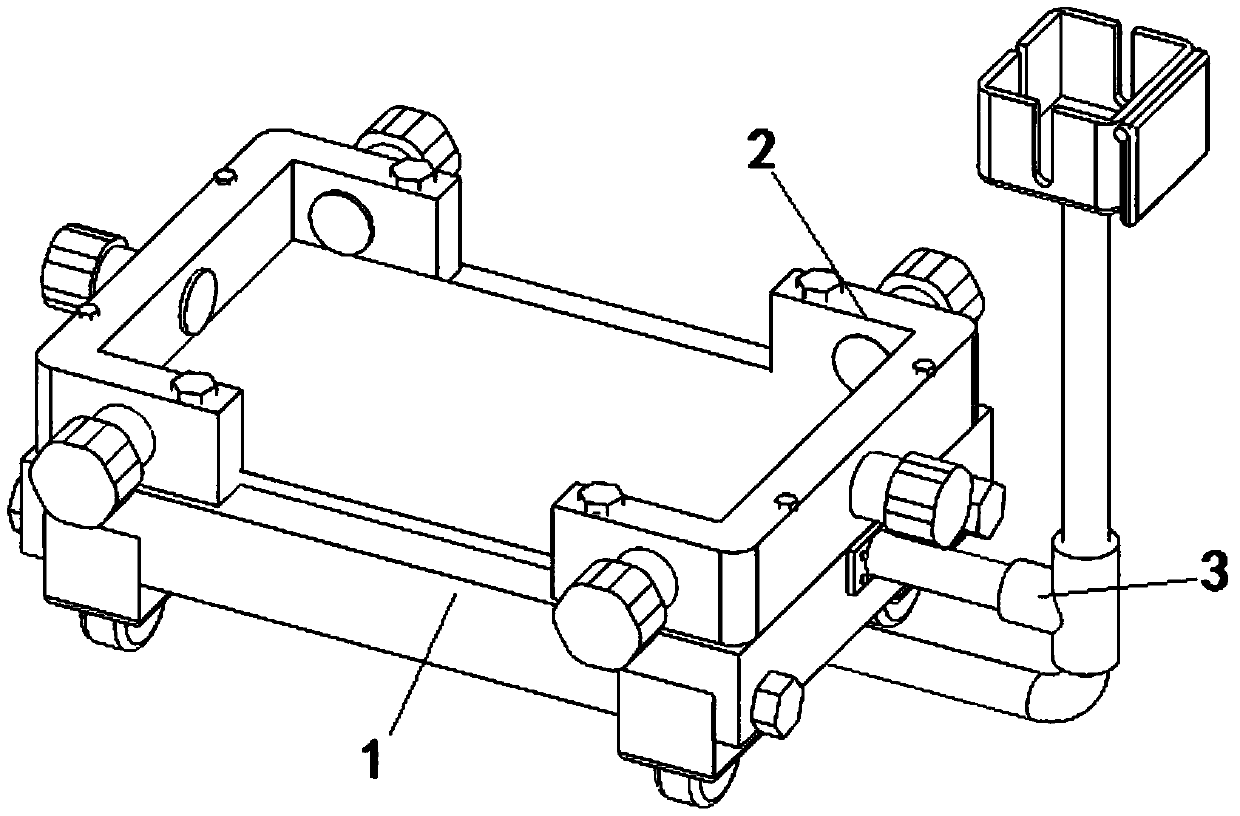 2
3
1