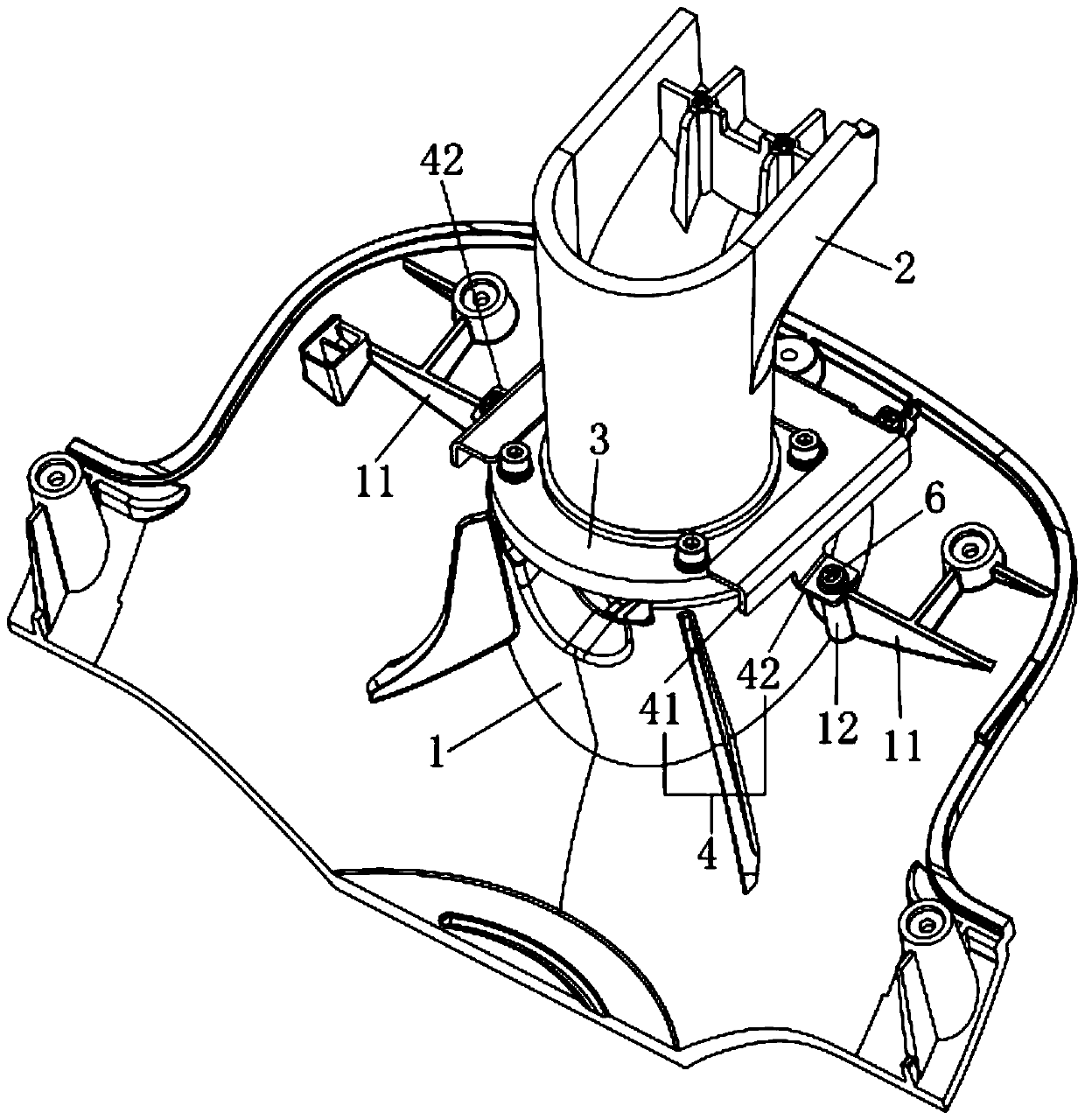 42
2
11
3
6
1
41
42
12
11
4