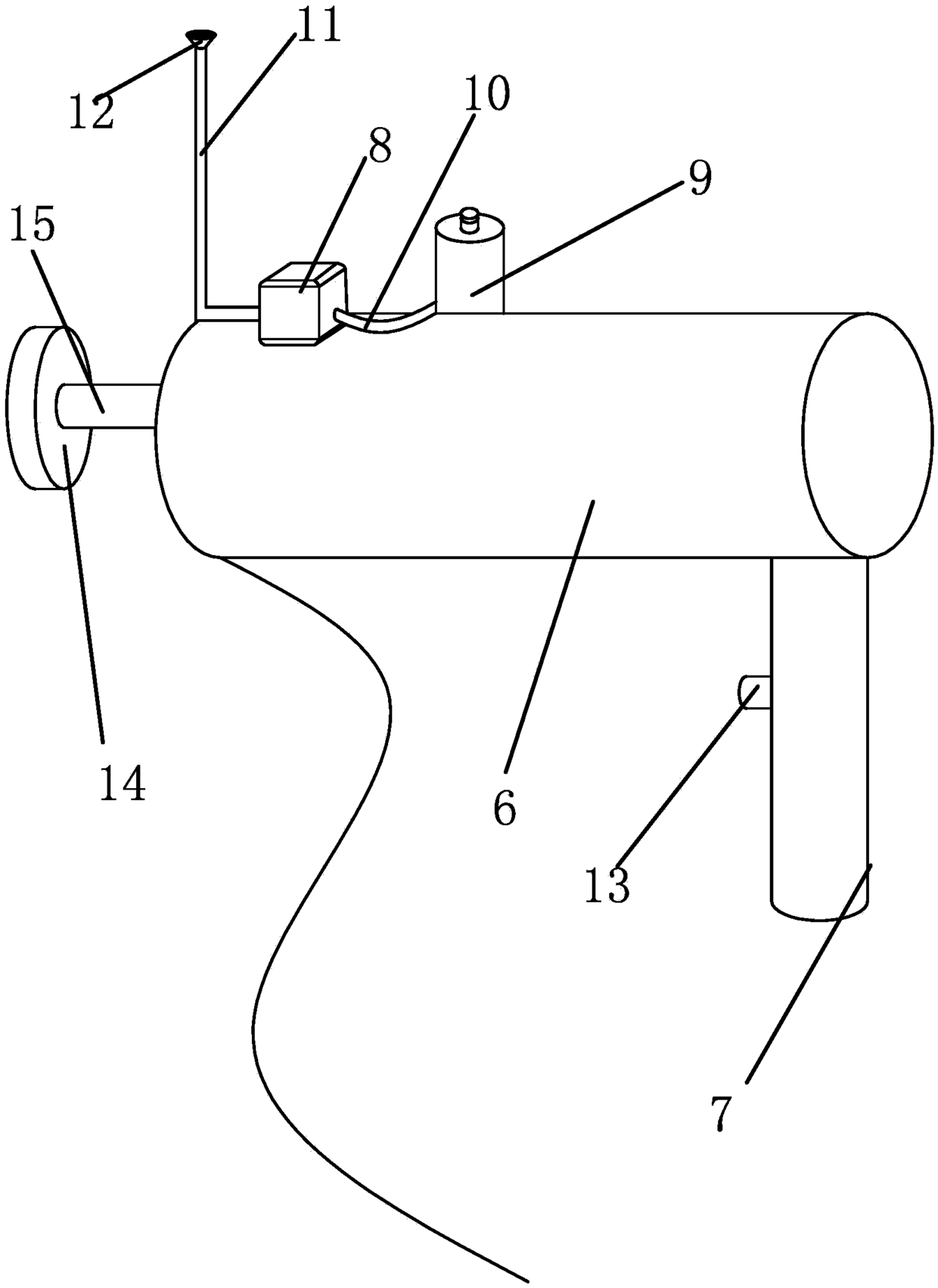 11
12
10
8
9
15
14
6
13
7