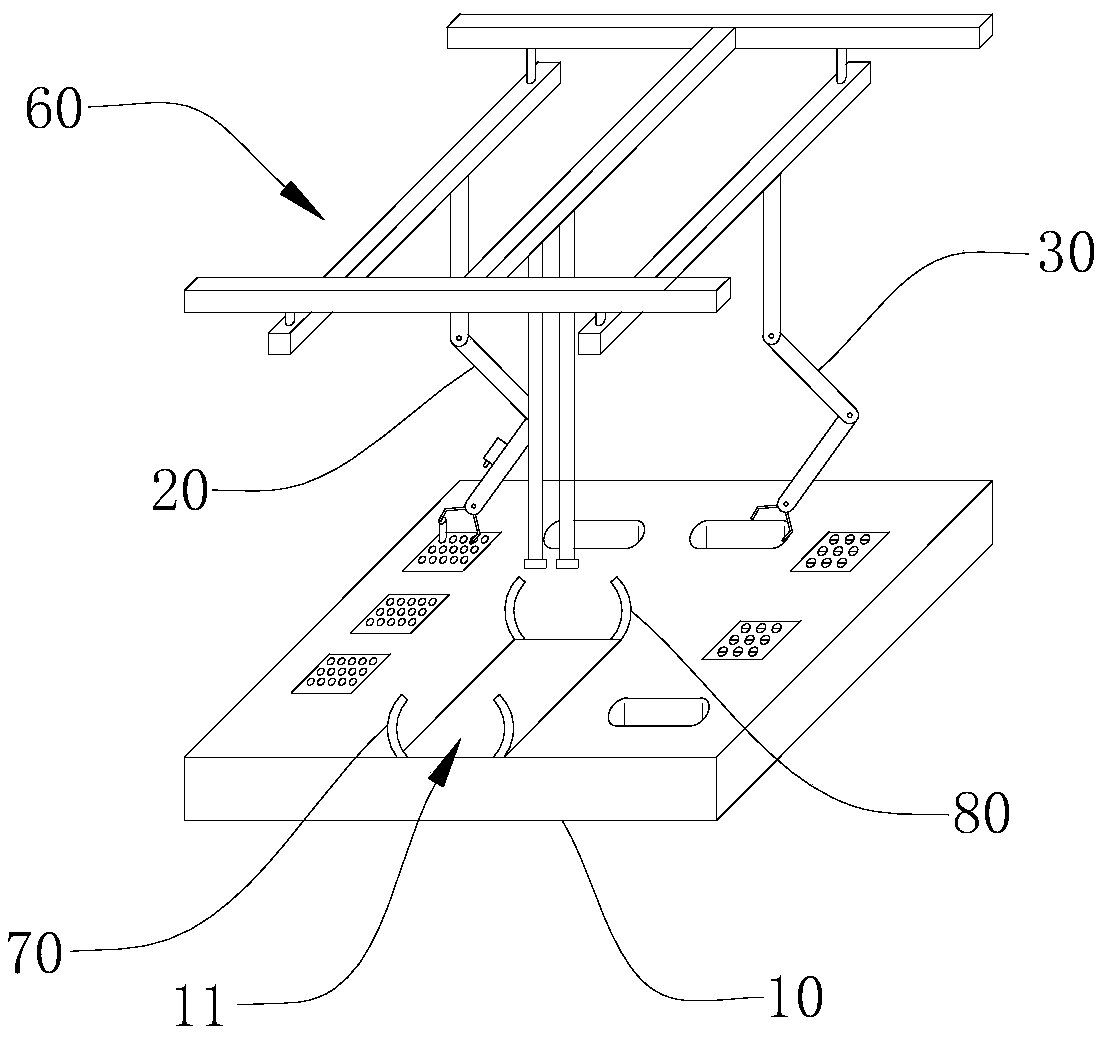 60

30

20

80

70

11

10