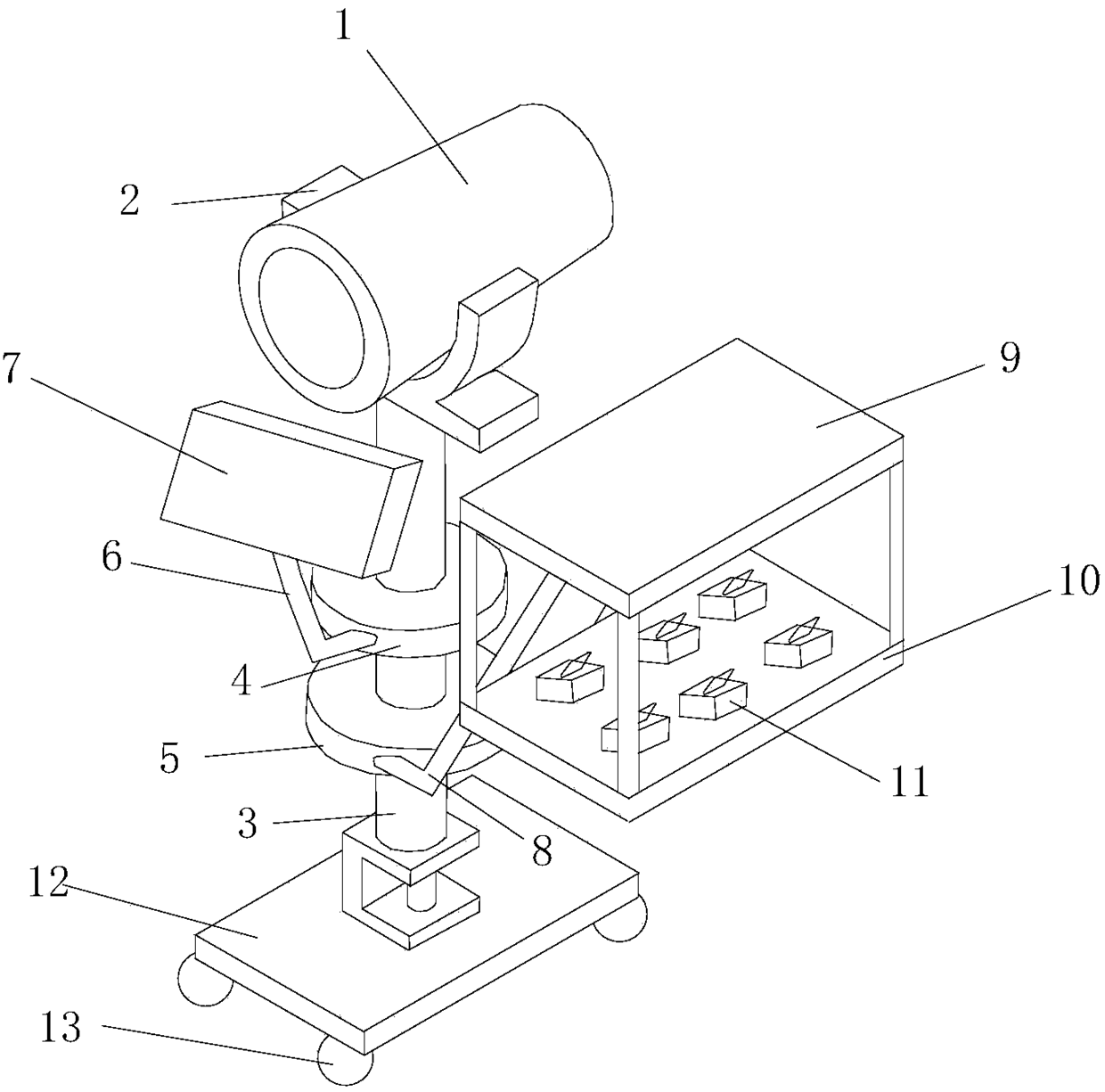 1
2
7
9
6
10
4
5
11
3
8
12
13